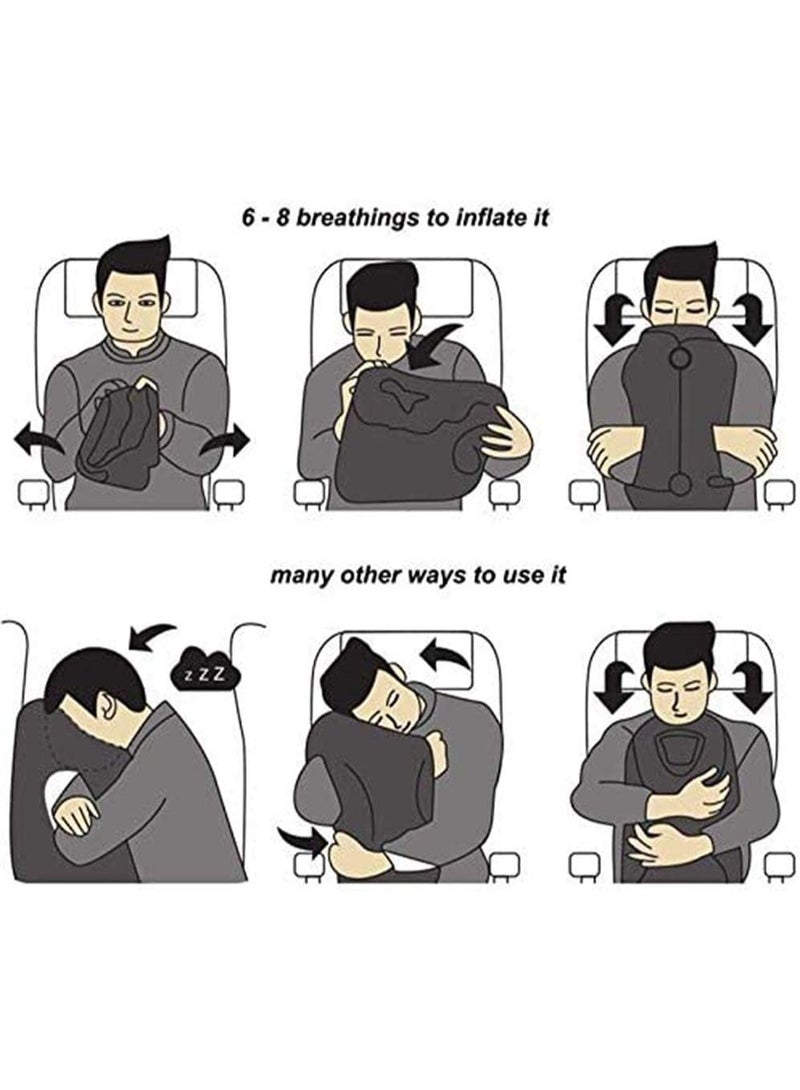 6 - 8 breathings to inflate it

many other ways to use it

z Z Z