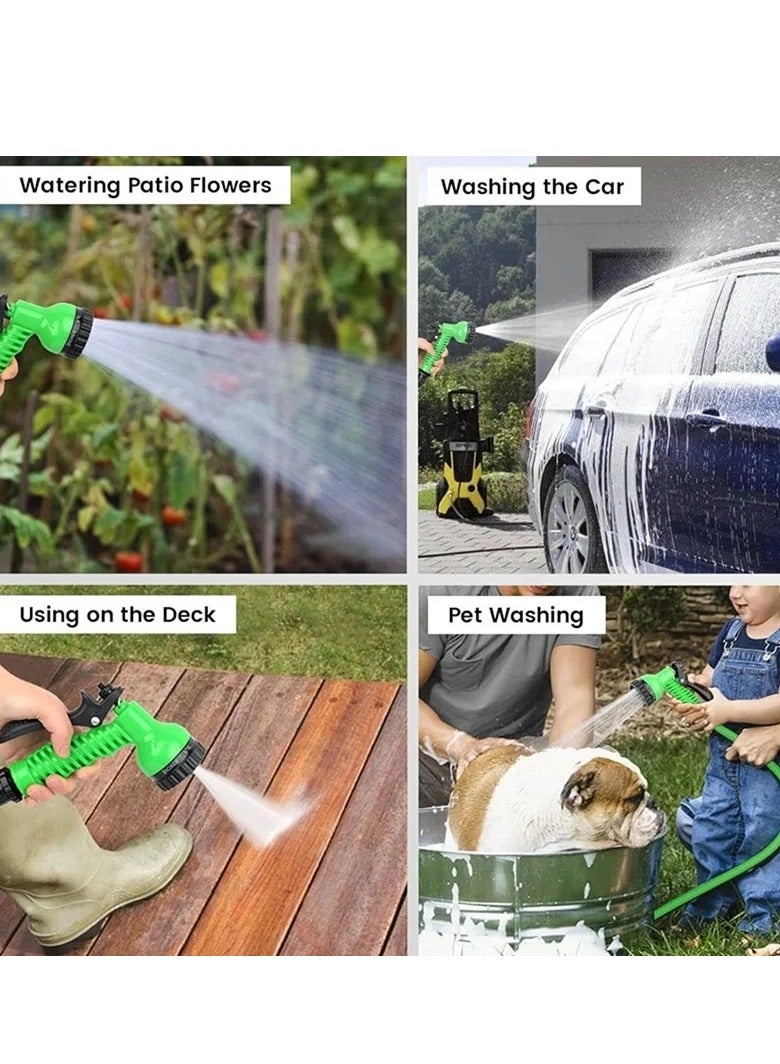 Watering Patio Flowers

Washing the Car

Using on the Deck

Pet Washing