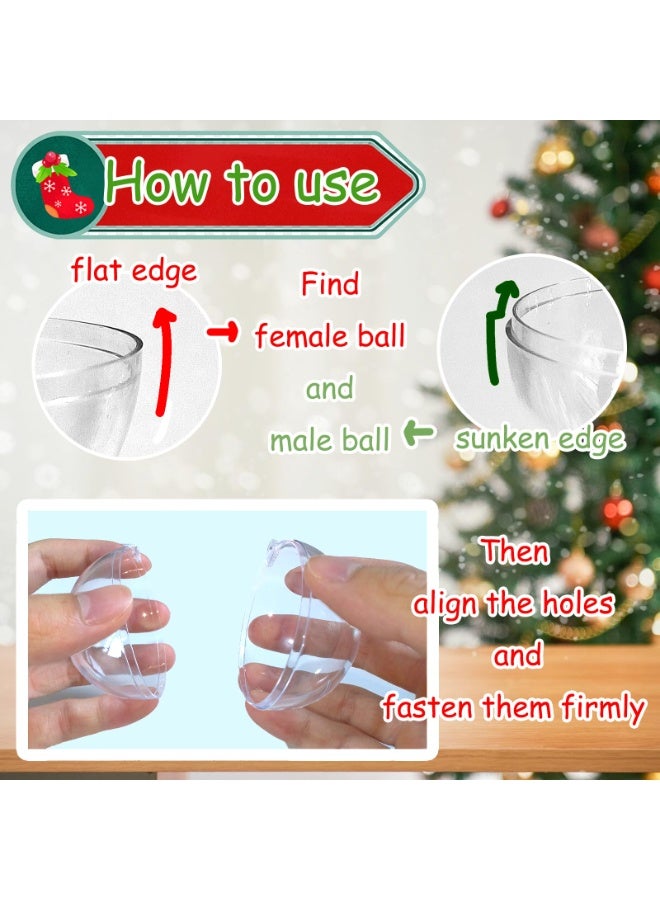 How to use

flat edge

Find
female ball
and
male ball

sunken edge

Then
align the holes
and
fasten them firmly