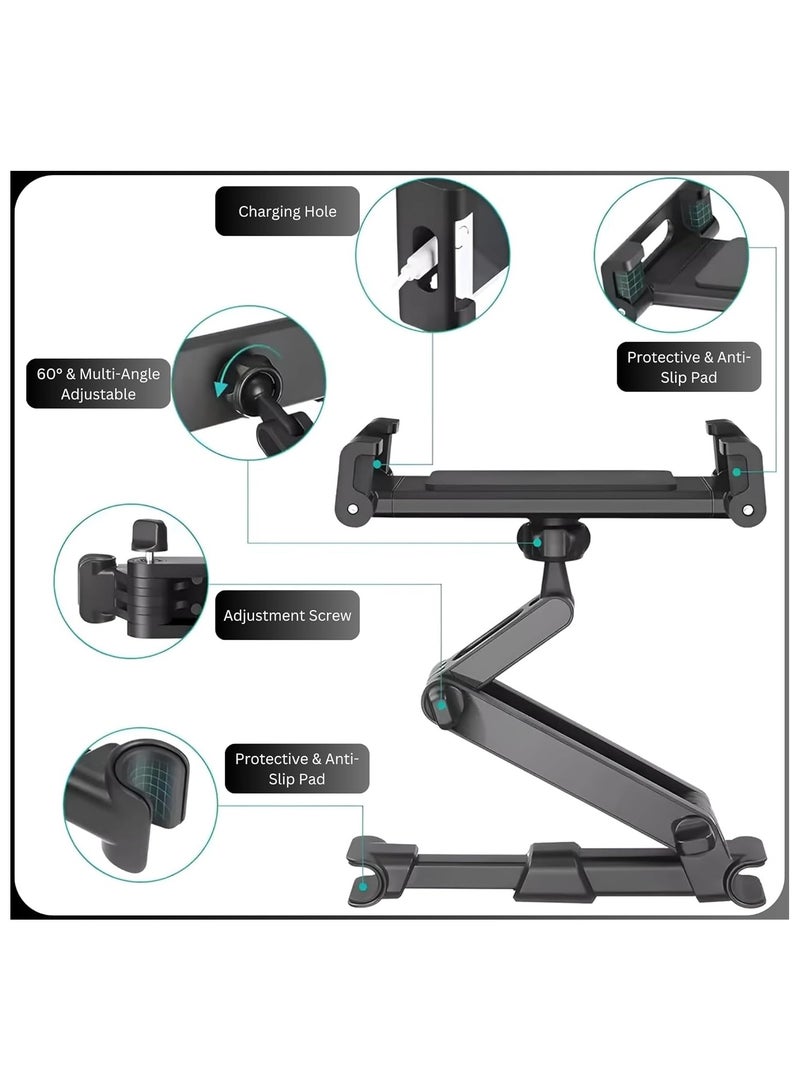 Charging Hole

Protective & Anti-Slip Pad

60° & Multi-Angle Adjustable

Adjustment Screw

Protective & Anti-Slip Pad