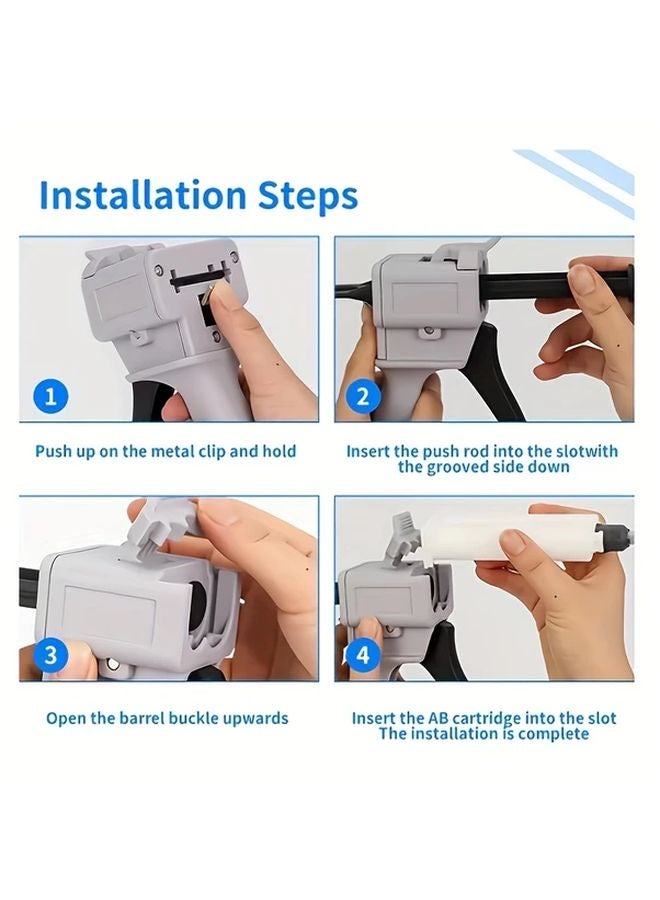 Installation Steps

1

Push up on the metal clip and hold

2

Insert the push rod into the slotwith the grooved side down

3

Open the barrel buckle upwards

4

Insert the AB cartridge into the slot The installation is complete