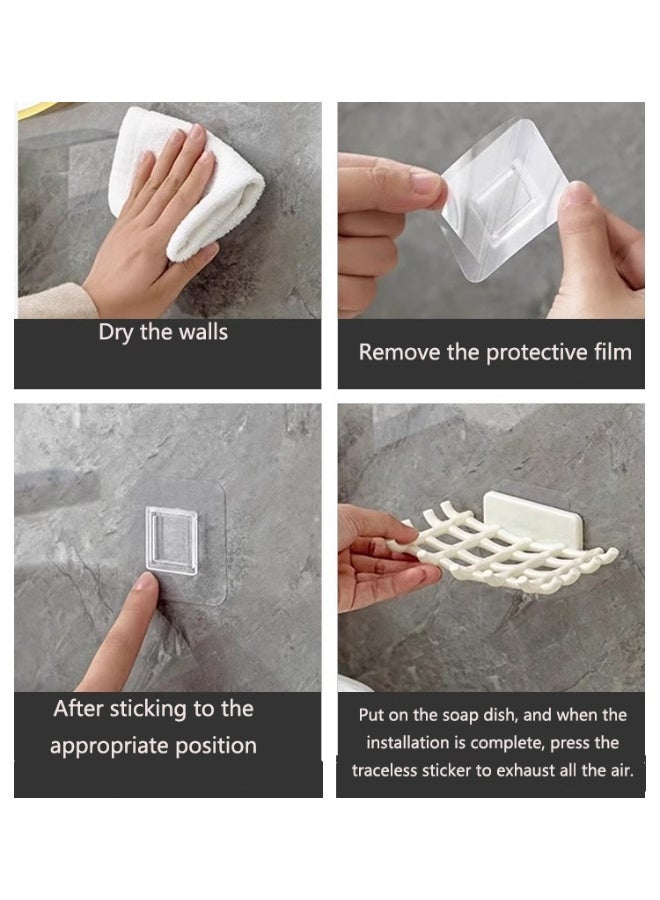 Dry the walls

Remove the protective film

After sticking to the appropriate position

Put on the soap dish, and when the installation is complete, press the traceless sticker to exhaust all the air.