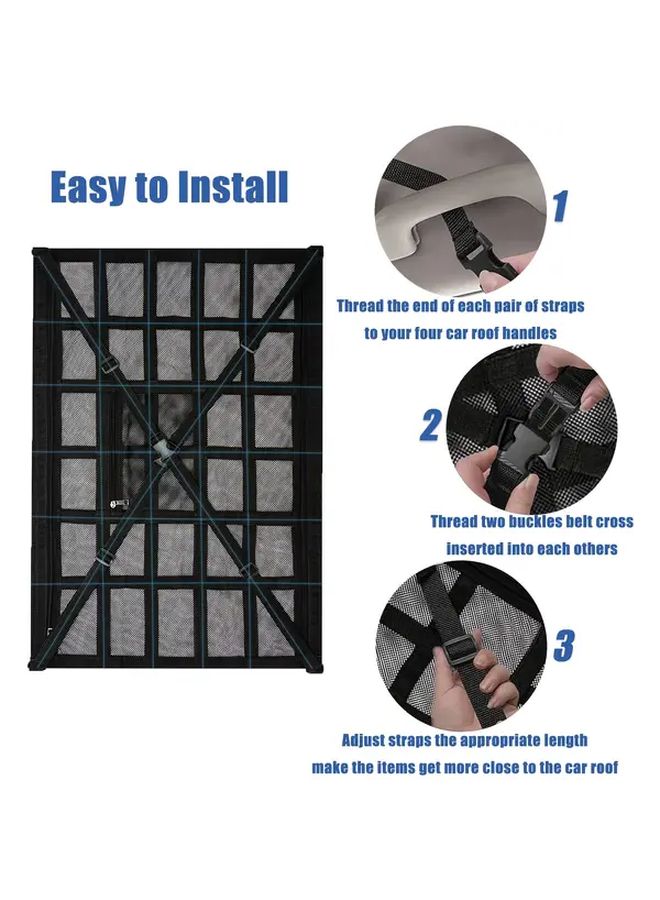 Easy to Install

1

Thread the end of each pair of straps to your four car roof handles

2

Thread two buckles belt cross inserted into each others

3

Adjust straps the appropriate length make the items get more close to the car roof