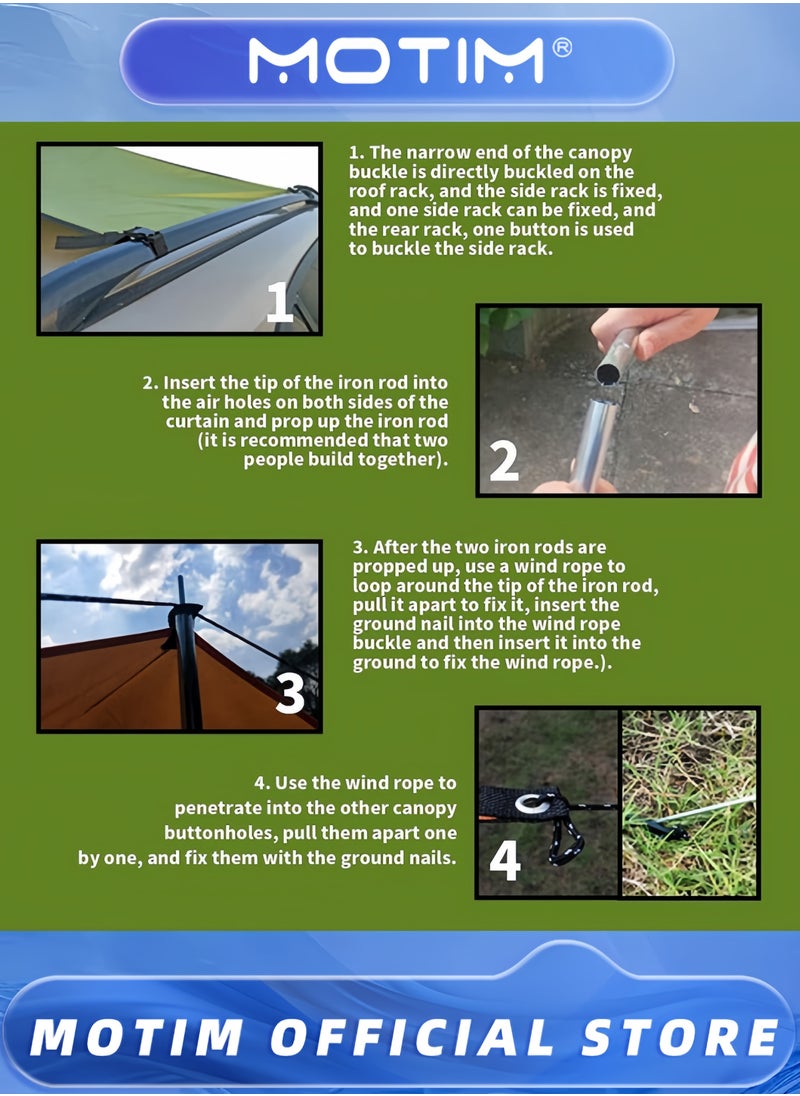 MOTIM®

1. The narrow end of the canopy buckle is directly buckled on the roof rack, and the side rack is fixed, and one side rack can be fixed, and the rear rack, one button is used to buckle the side rack.

1

2. Insert the tip of the iron rod into the air holes on both sides of the curtain and prop up the iron rod (it is recommended that two people build together).

2

3. After the two iron rods are propped up, use a wind rope to loop around the tip of the iron rod, pull it apart to fix it, insert the ground nail into the wind rope buckle and then insert it into the ground to fix the wind rope.).

3

4. Use the wind rope to penetrate into the other canopy buttonholes, pull them apart one by one, and fix them with the ground nails.

4

MOTIM OFFICIAL STORE