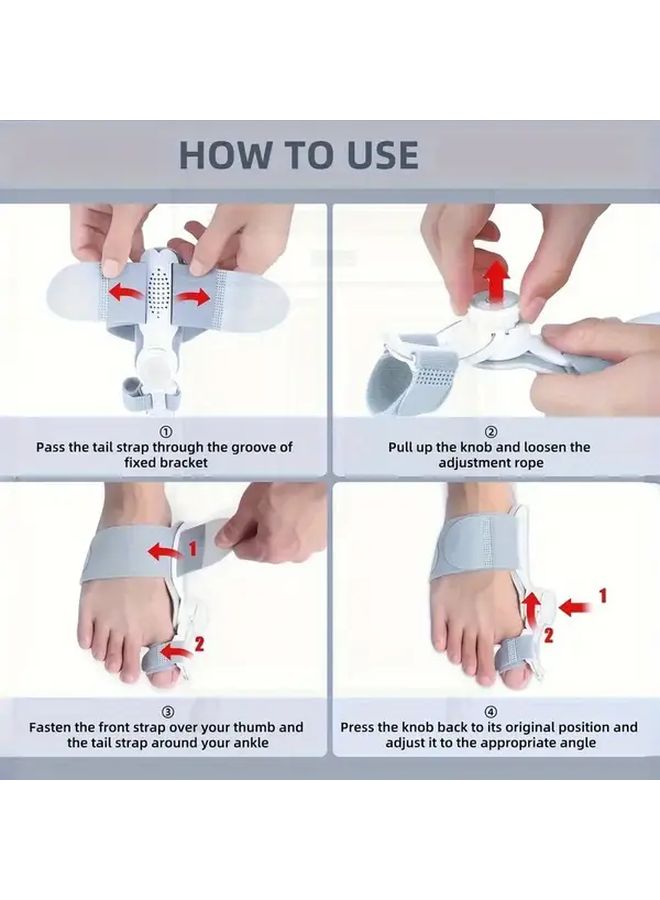 HOW TO USE

①
Pass the tail strap through the groove of fixed bracket

②
Pull up the knob and loosen the adjustment rope

1

2

③
Fasten the front strap over your thumb and the tail strap around your ankle

1

2

④
Press the knob back to its original position and adjust it to the appropriate angle