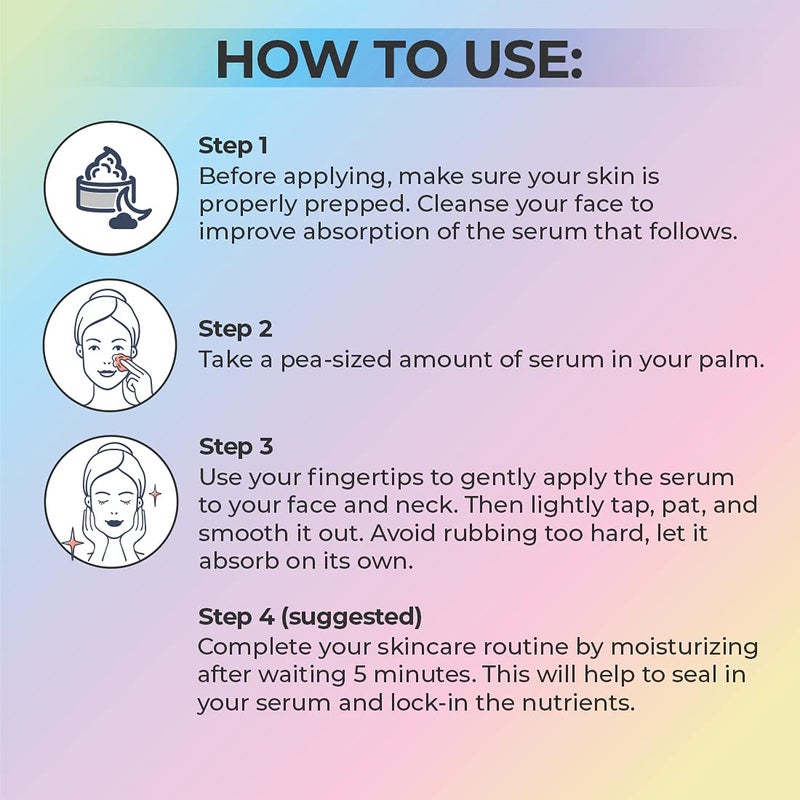 HOW TO USE:

Step 1
Before applying, make sure your skin is properly prepped. Cleanse your face to improve absorption of the serum that follows.

Step 2
Take a pea-sized amount of serum in your palm.

Step 3
Use your fingertips to gently apply the serum to your face and neck. Then lightly tap, pat, and smooth it out. Avoid rubbing too hard, let it absorb on its own.

Step 4 (suggested)
Complete your skincare routine by moisturizing after waiting 5 minutes. This will help to seal in your serum and lock-in the nutrients.