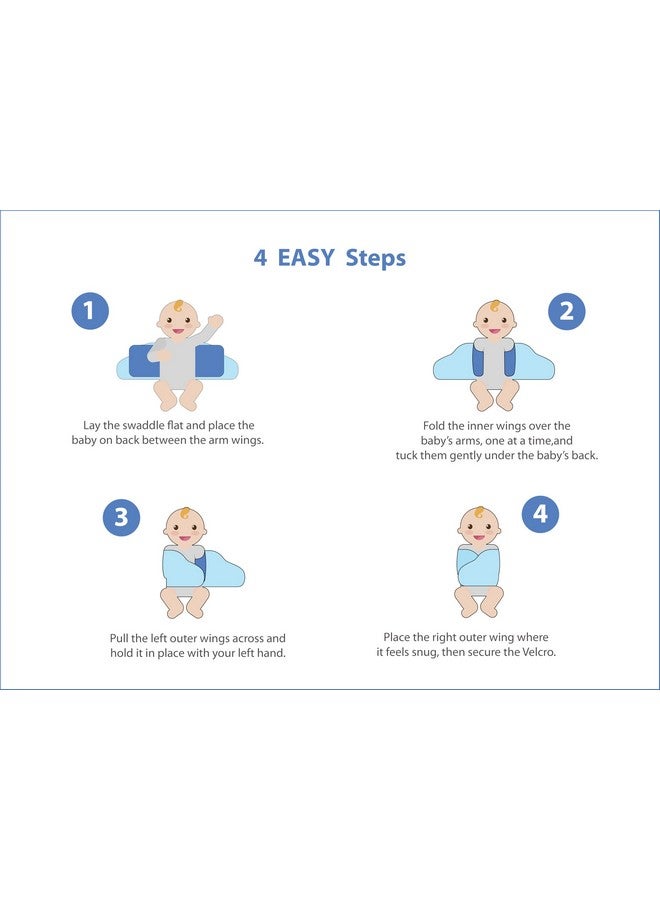 4 EASY Steps

1

Lay the swaddle flat and place the baby on back between the arm wings.

2

Fold the inner wings over the baby's arms, one at a time,and tuck them gently under the baby's back.

3

Pull the left outer wings across and hold it in place with your left hand.

4

Place the right outer wing where it feels snug, then secure the Velcro.