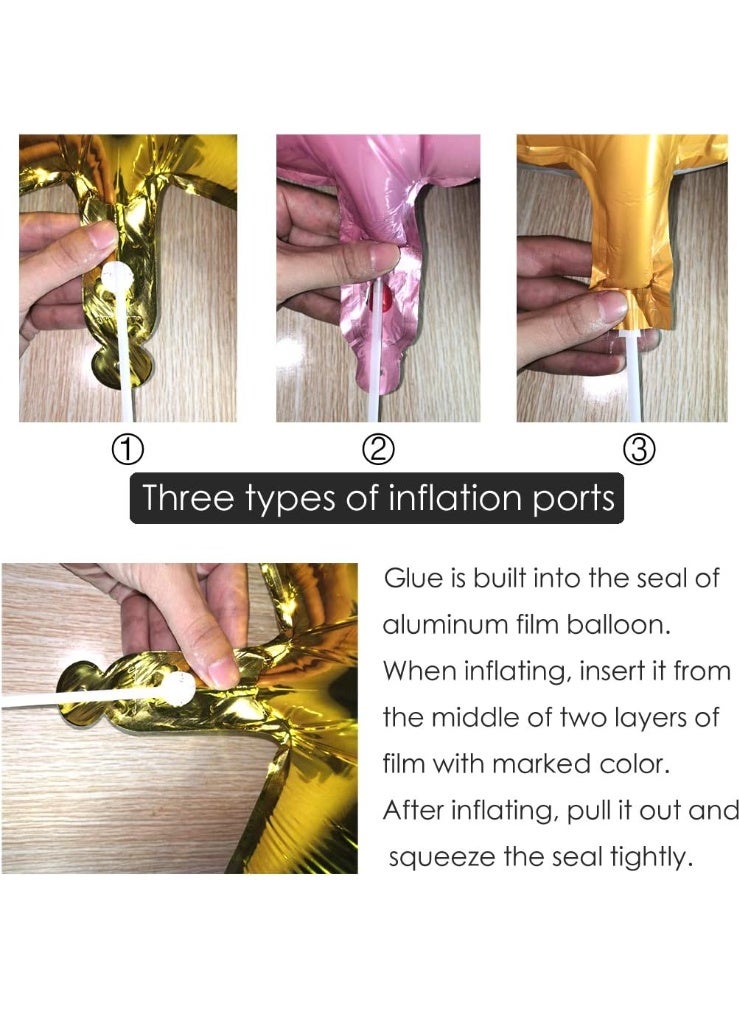 ①

②

③

Three types of inflation ports

Glue is built into the seal of aluminum film balloon. When inflating, insert it from the middle of two layers of film with marked color. After inflating, pull it out and squeeze the seal tightly.