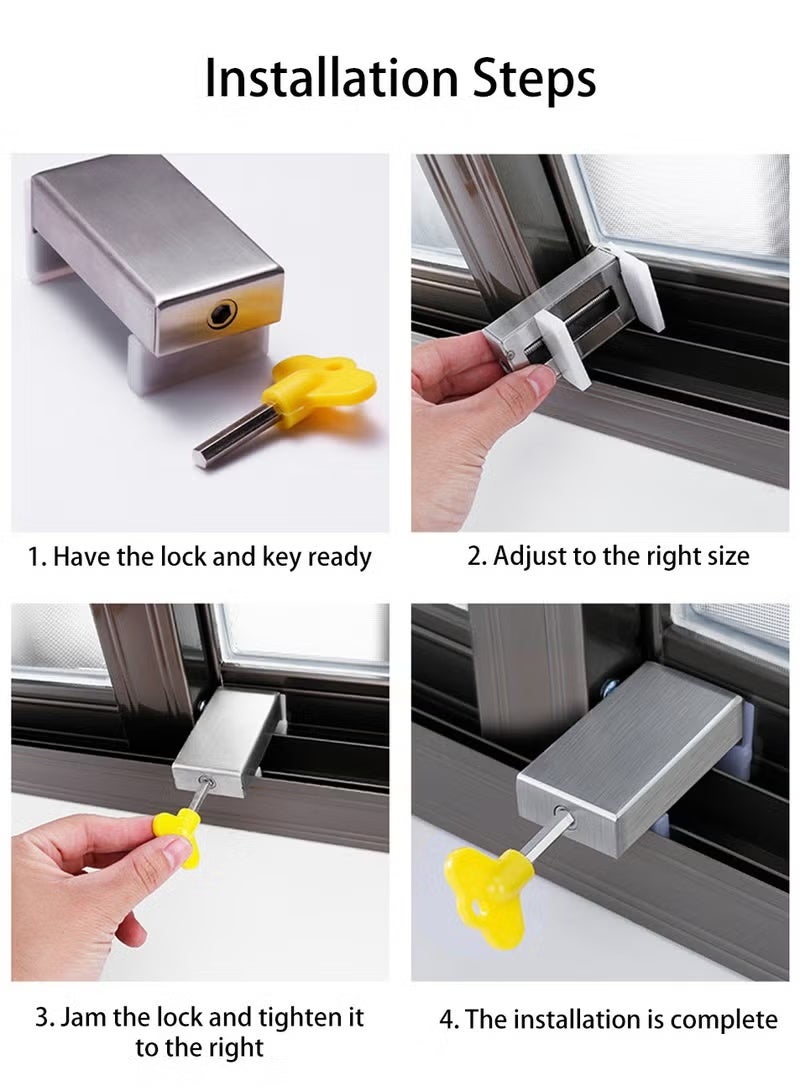 Installation Steps

1. Have the lock and key ready

2. Adjust to the right size

3. Jam the lock and tighten it to the right

4. The installation is complete