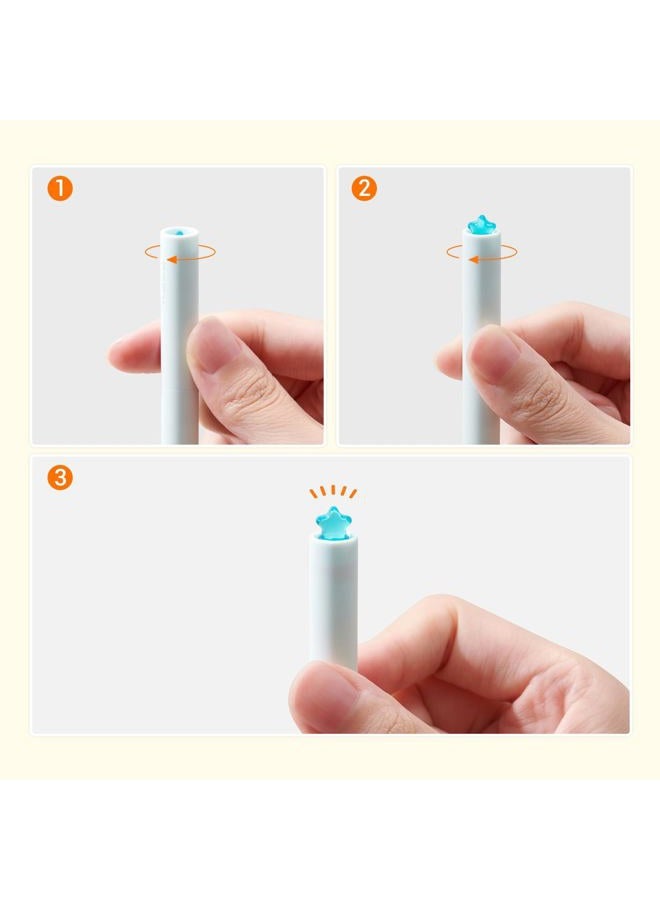 1

2

3