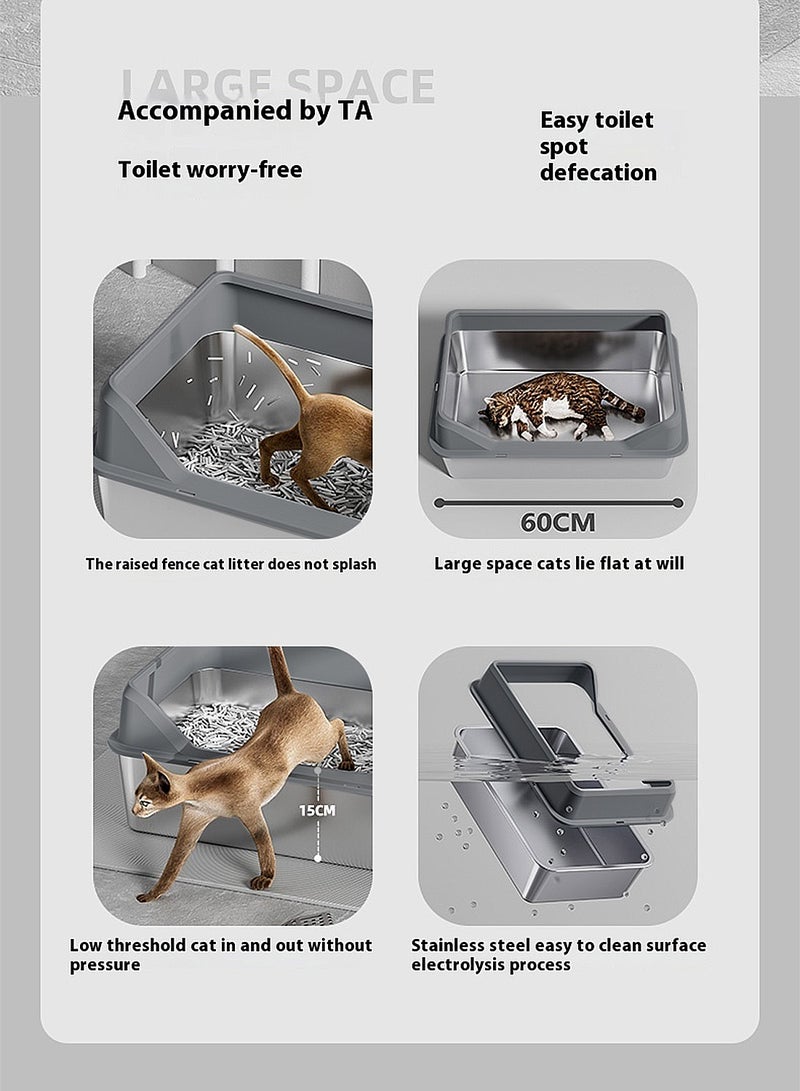 LARGE SPACE

Accompanied by TA

Toilet worry-free

Easy toilet spot defecation

60CM

The raised fence cat litter does not splash

Large space cats lie flat at will

15CM

Low threshold cat in and out without pressure

Stainless steel easy to clean surface electrolysis process