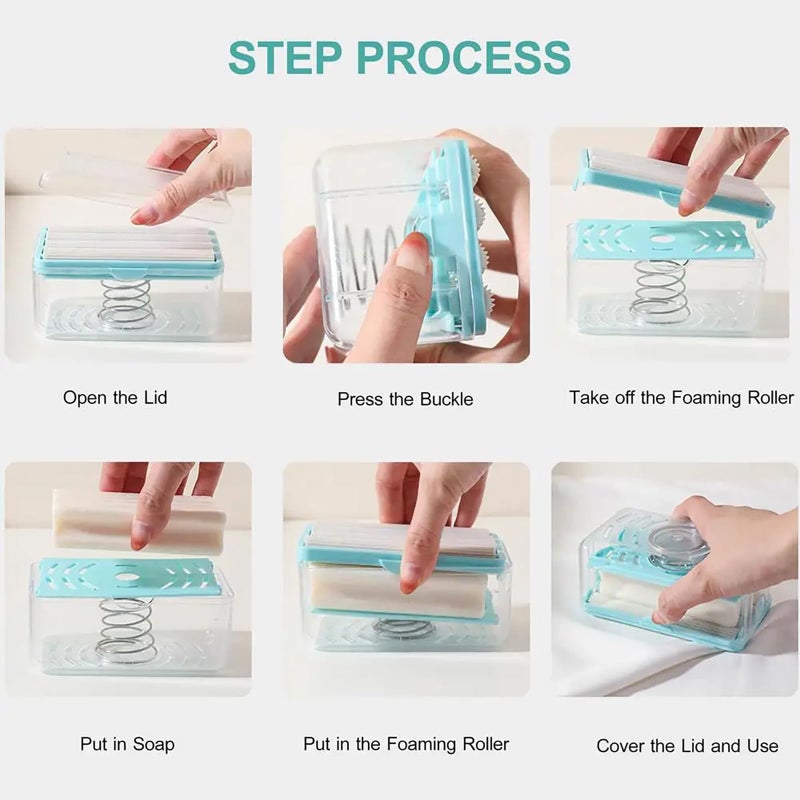 STEP PROCESS

Open the Lid

Press the Buckle

Take off the Foaming Roller

Put in Soap

Put in the Foaming Roller

Cover the Lid and Use