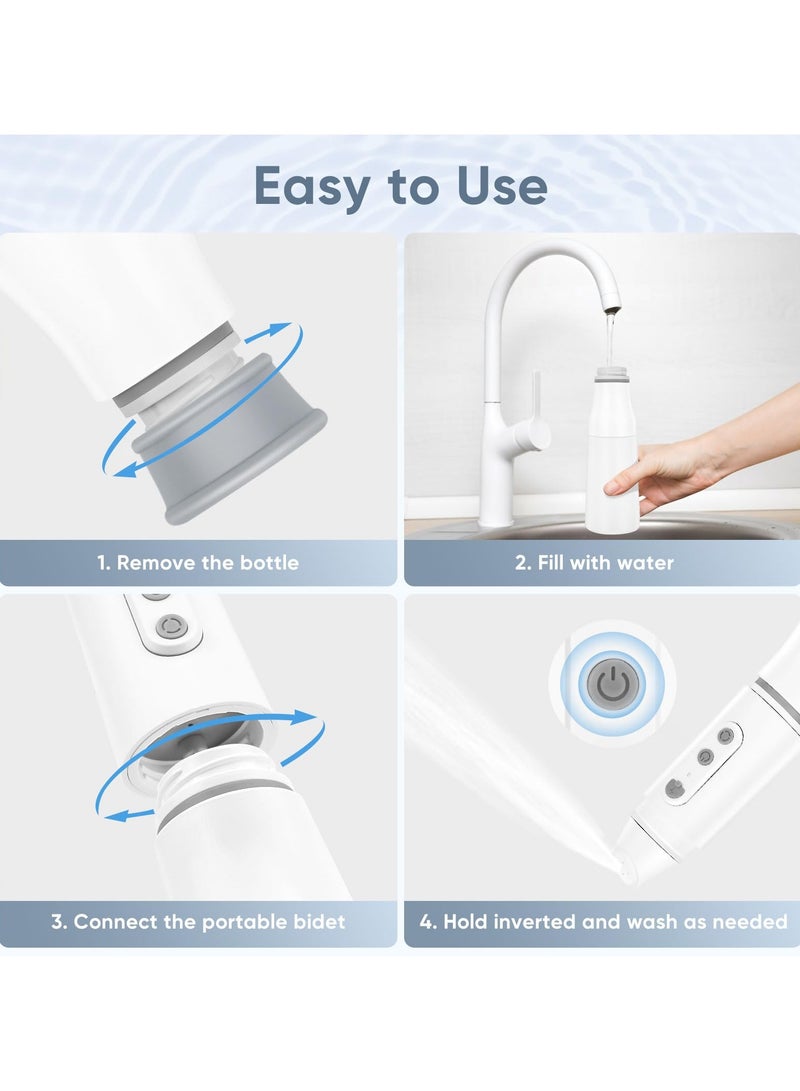 Easy to Use

1. Remove the bottle

2. Fill with water

3. Connect the portable bidet

4. Hold inverted and wash as needed