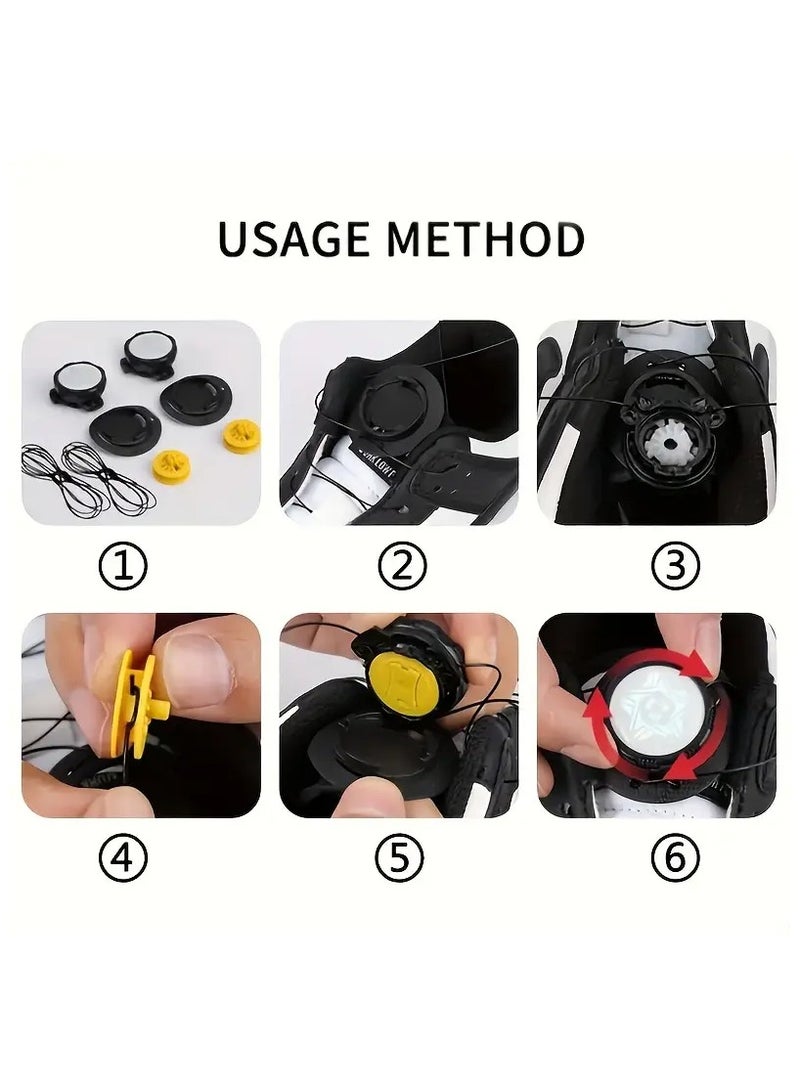 USAGE METHOD

①

②

③

④

⑤

⑥