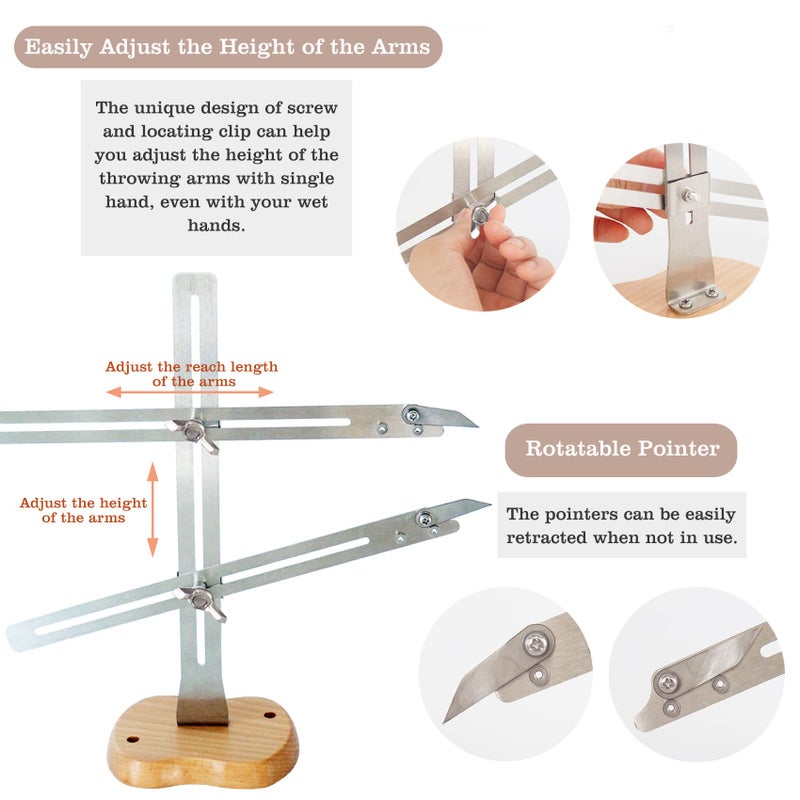 Easily Adjust the Height of the Arms

The unique design of screw and locating clip can help you adjust the height of the throwing arms with single hand, even with your wet hands.

Adjust the reach length of the arms

Adjust the height of the arms

Rotatable Pointer

The pointers can be easily retracted when not in use.