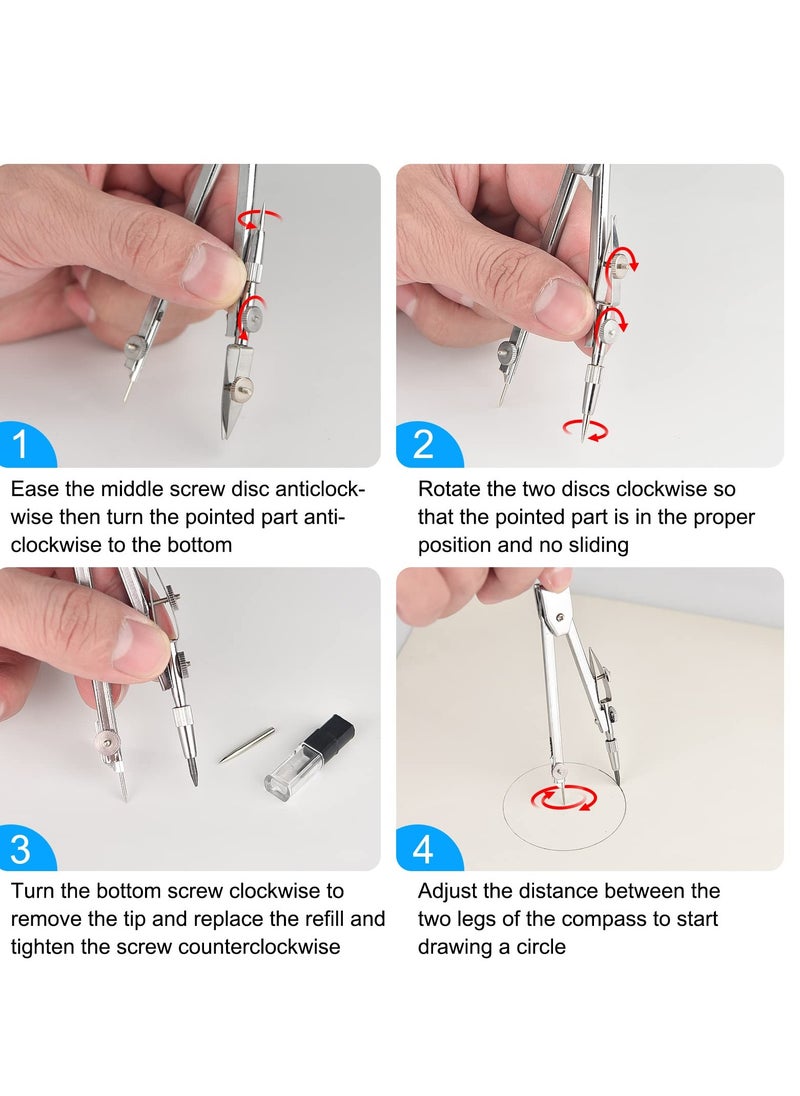 1

Ease the middle screw disc anticlockwise then turn the pointed part anticlockwise to the bottom

2

Rotate the two discs clockwise so that the pointed part is in the proper position and no sliding

3

Turn the bottom screw clockwise to remove the tip and replace the refill and tighten the screw counterclockwise

4

Adjust the distance between the two legs of the compass to start drawing a circle