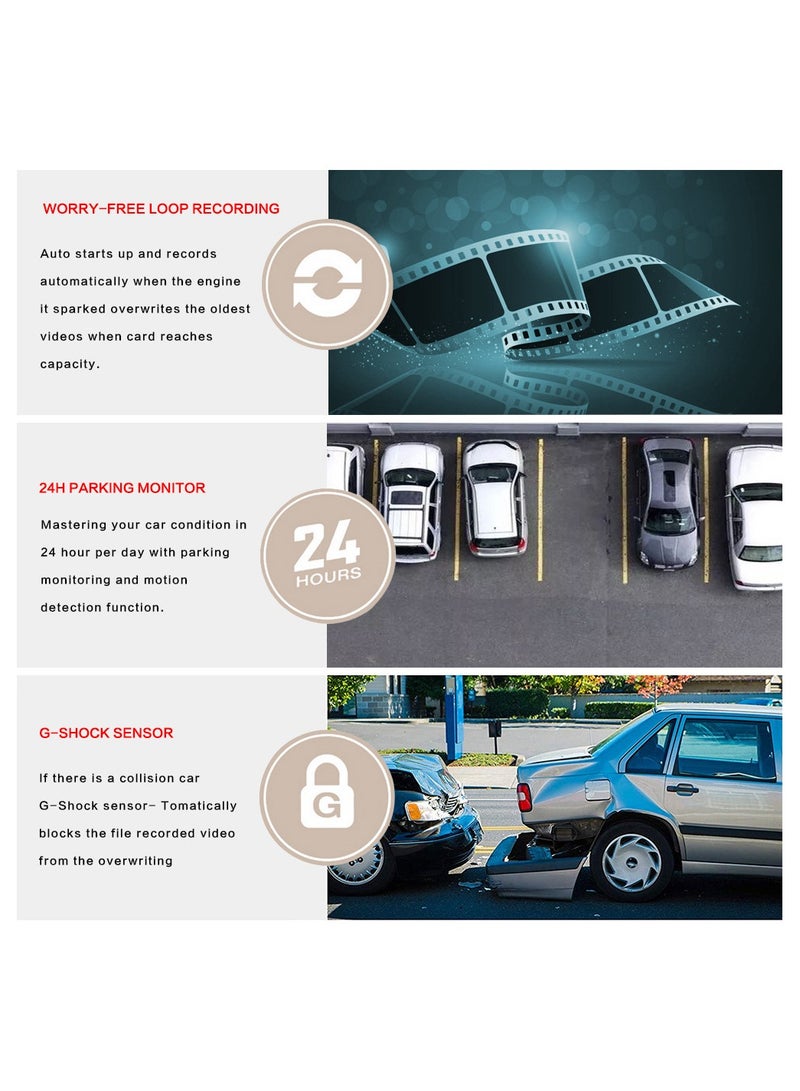 WORRY-FREE LOOP RECORDING

Auto starts up and records automatically when the engine it sparked overwrites the oldest videos when card reaches capacity.

24H PARKING MONITOR

Mastering your car condition in 24 hour per day with parking monitoring and motion detection function.

24 HOURS

G-SHOCK SENSOR

If there is a collision car G-Shock sensor- Tomatically blocks the file recorded video from the overwriting

G