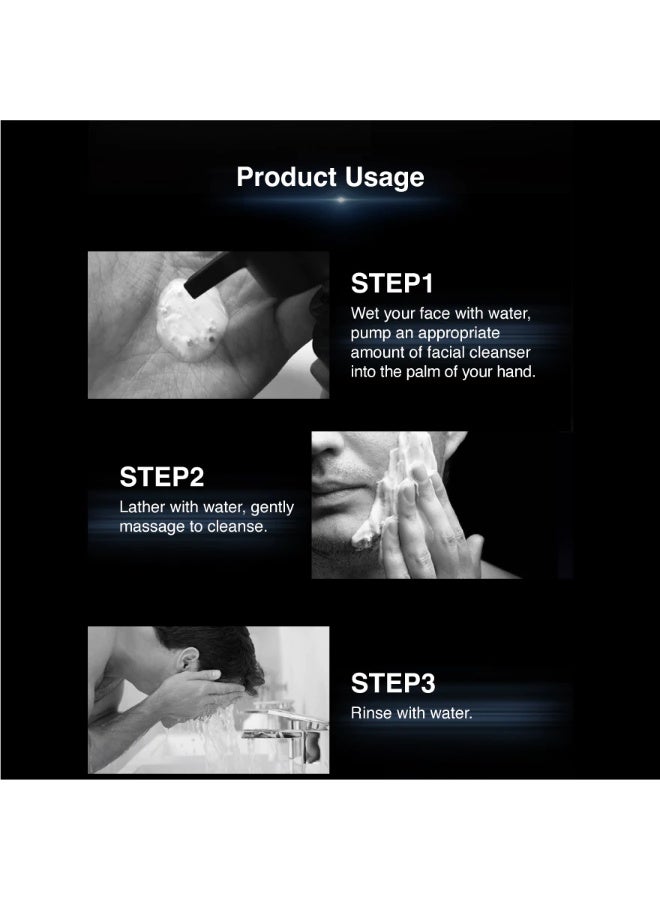 Product Usage

STEP1
Wet your face with water, pump an appropriate amount of facial cleanser into the palm of your hand.

STEP2
Lather with water, gently massage to cleanse.

STEP3
Rinse with water.