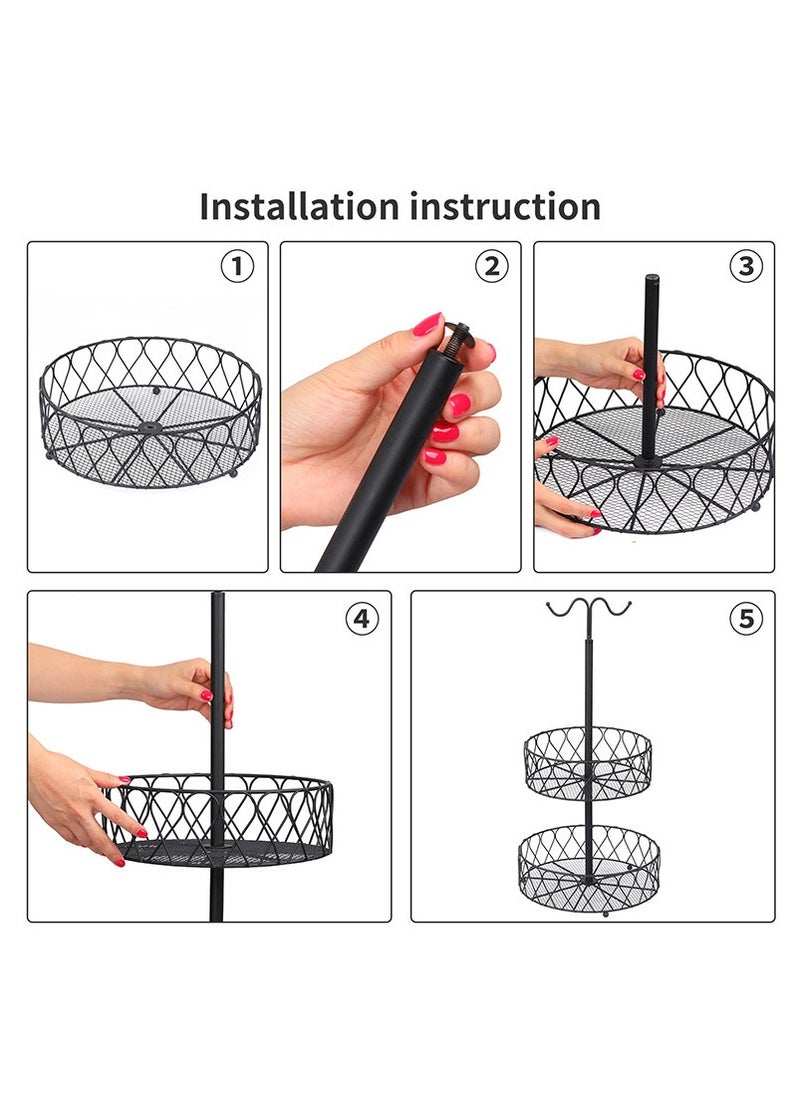 Installation instruction

①

②

③

④

⑤