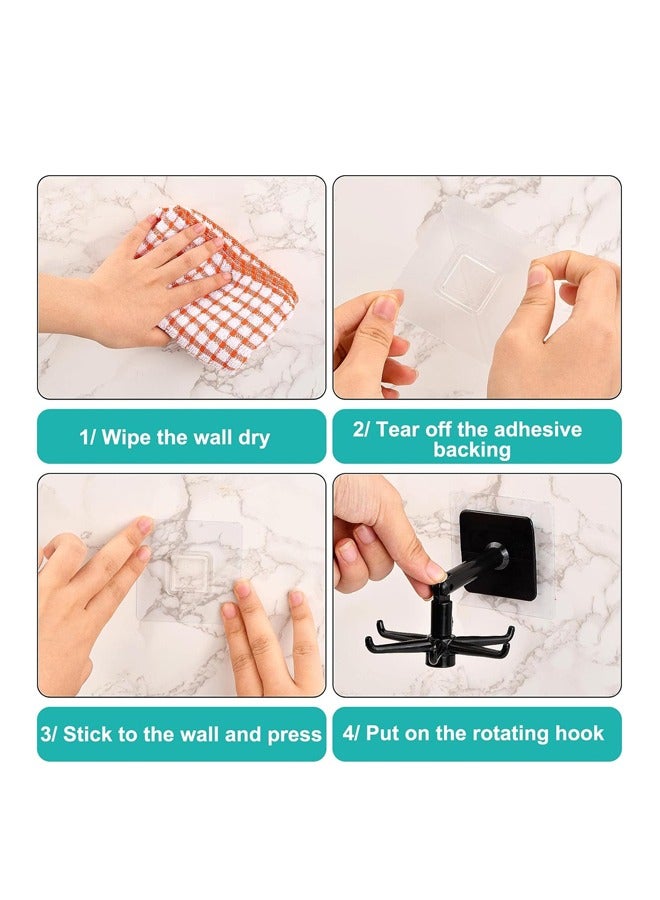 1/ Wipe the wall dry

2/ Tear off the adhesive backing

3/ Stick to the wall and press

4/ Put on the rotating hook