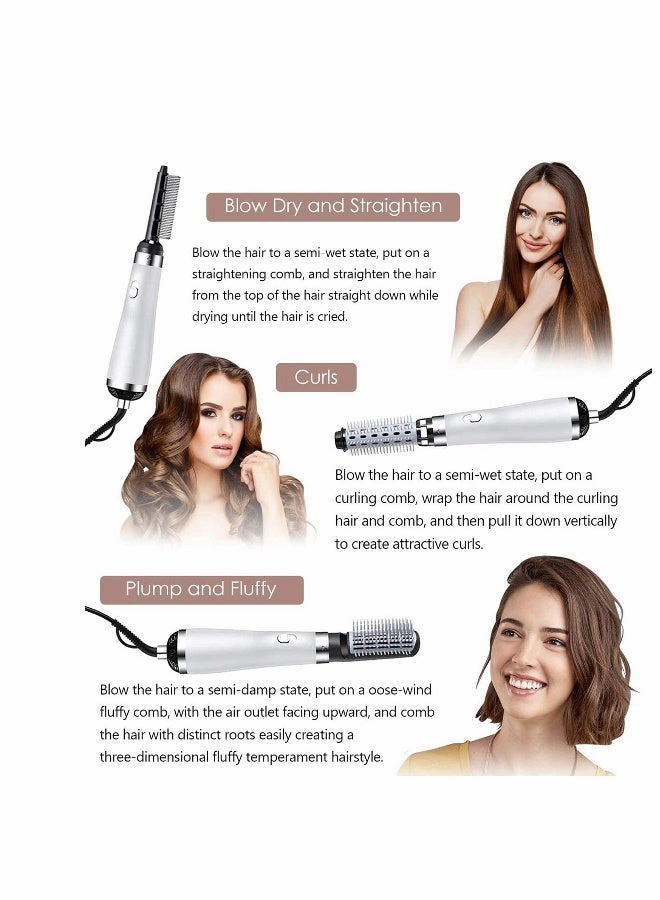 Blow Dry and Straighten

Blow the hair to a semi-wet state, put on a straightening comb, and straighten the hair from the top of the hair straight down while drying until the hair is cried.

Curls

Blow the hair to a semi-wet state, put on a curling comb, wrap the hair around the curling hair and comb, and then pull it down vertically to create attractive curls.

Plump and Fluffy

Blow the hair to a semi-damp state, put on a oose-wind fluffy comb, with the air outlet facing upward, and comb the hair with distinct roots easily creating a three-dimensional fluffy temperament hairstyle.