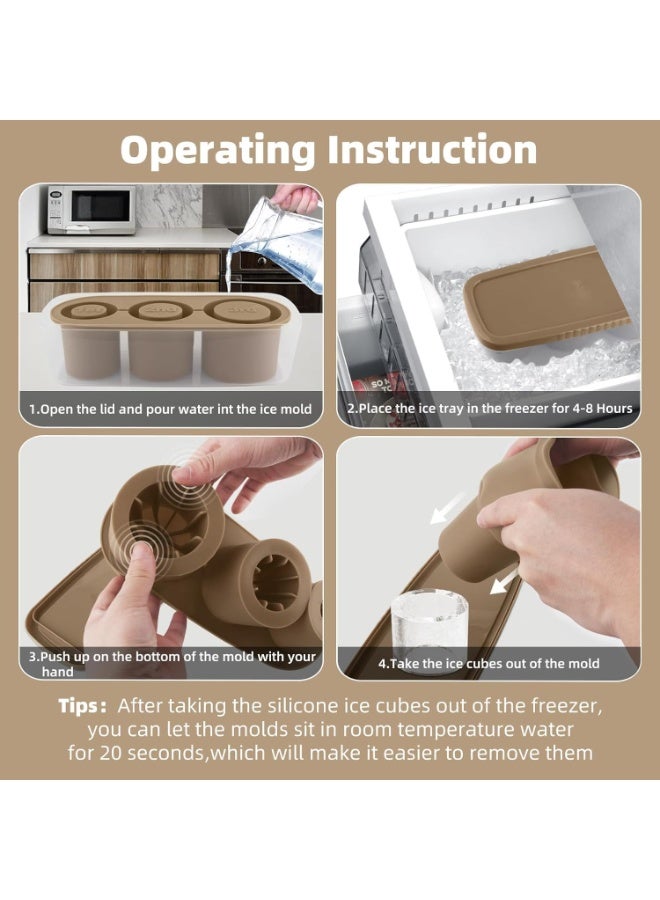 Operating Instruction

1.Open the lid and pour water int the ice mold

2.Place the ice tray in the freezer for 4-8 Hours

3.Push up on the bottom of the mold with your hand

4.Take the ice cubes out of the mold

Tips: After taking the silicone ice cubes out of the freezer, you can let the molds sit in room temperature water for 20 seconds,which will make it easier to remove them