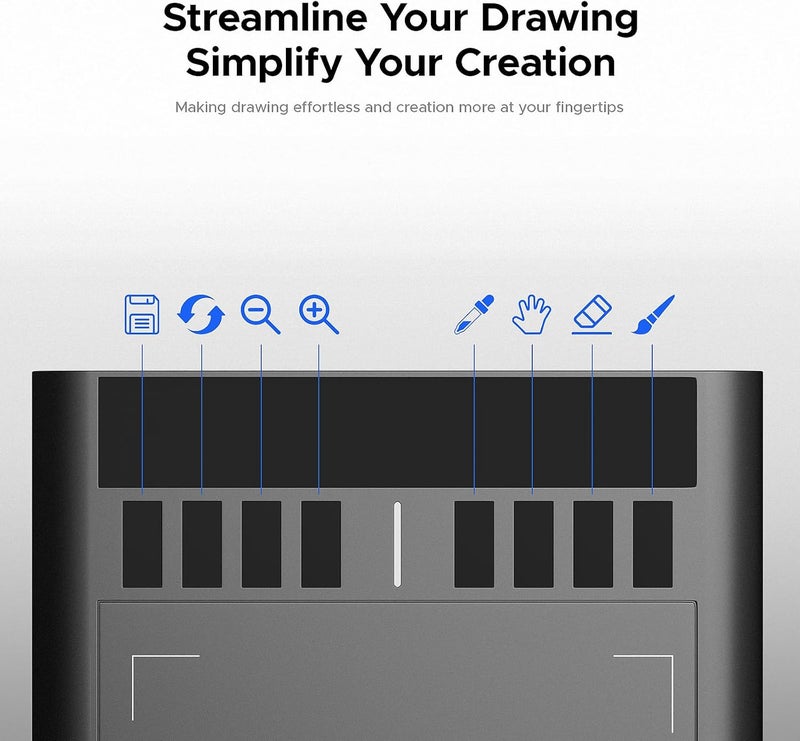 Streamline Your Drawing
Simplify Your Creation

Making drawing effortless and creation more at your fingertips