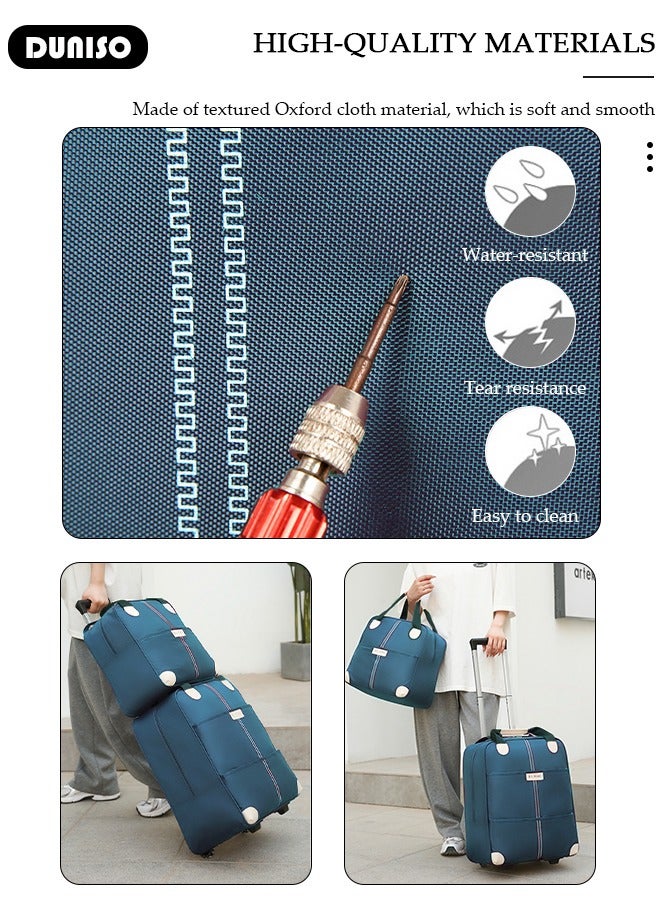 DUNISO

HIGH-QUALITY MATERIALS

Made of textured Oxford cloth material, which is soft and smooth

Water-resistant

Tear resistance

Easy to clean

arte