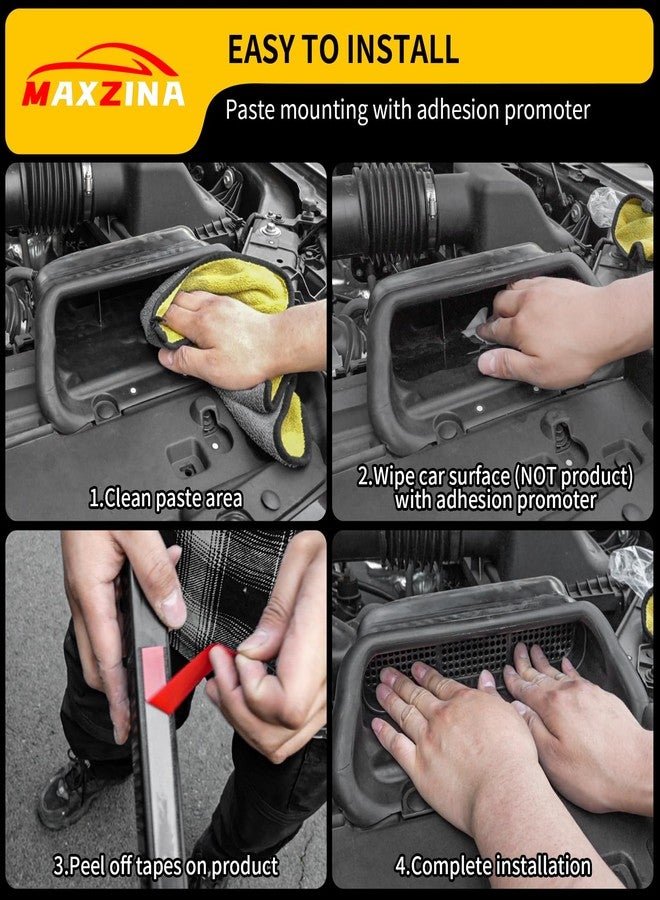 MAXZINA

EASY TO INSTALL

Paste mounting with adhesion promoter

1.Clean paste area

2.Wipe car surface (NOT product) with adhesion promoter

3.Peel off tapes on product

4.Complete installation