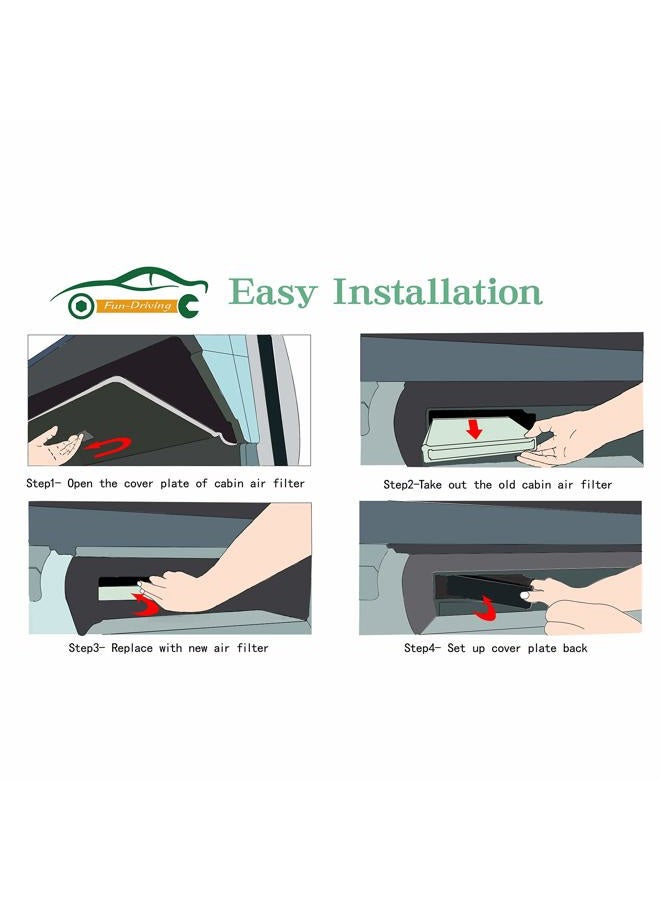 Fun-Driving

Easy Installation

Step1- Open the cover plate of cabin air filter

Step2-Take out the old cabin air filter

Step3- Replace with new air filter

Step4- Set up cover plate back