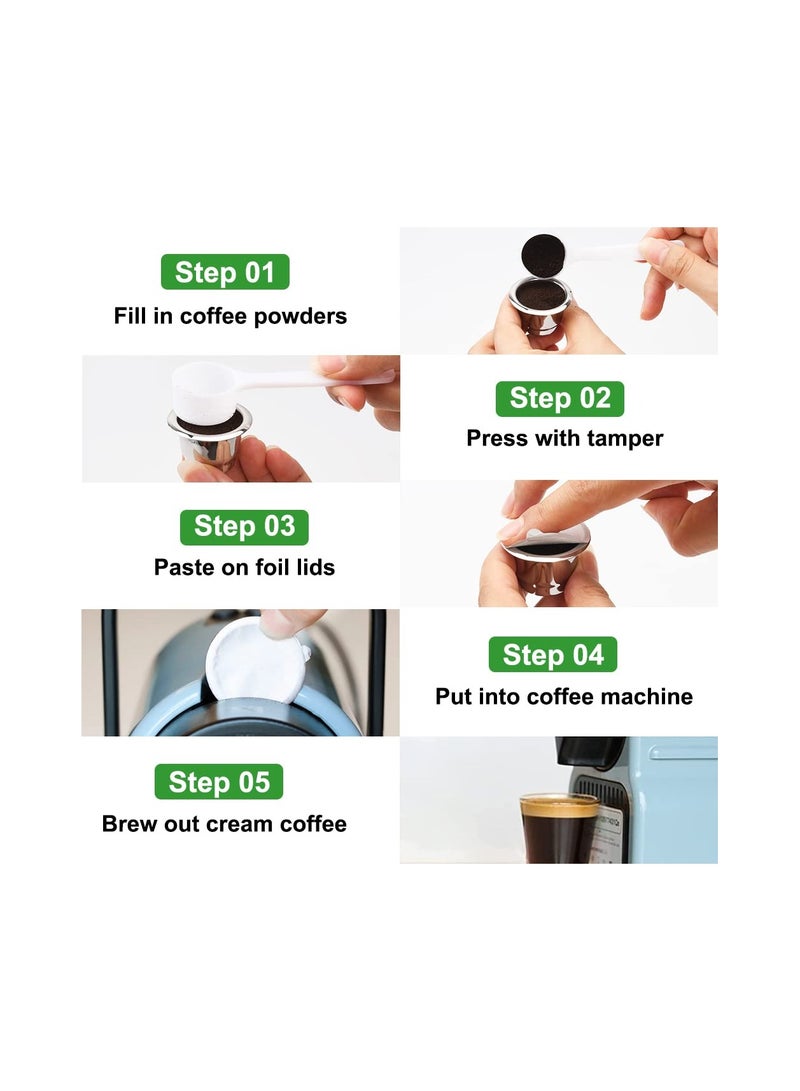 Step 01
Fill in coffee powders

Step 02
Press with tamper

Step 03
Paste on foil lids

Step 04
Put into coffee machine

Step 05
Brew out cream coffee