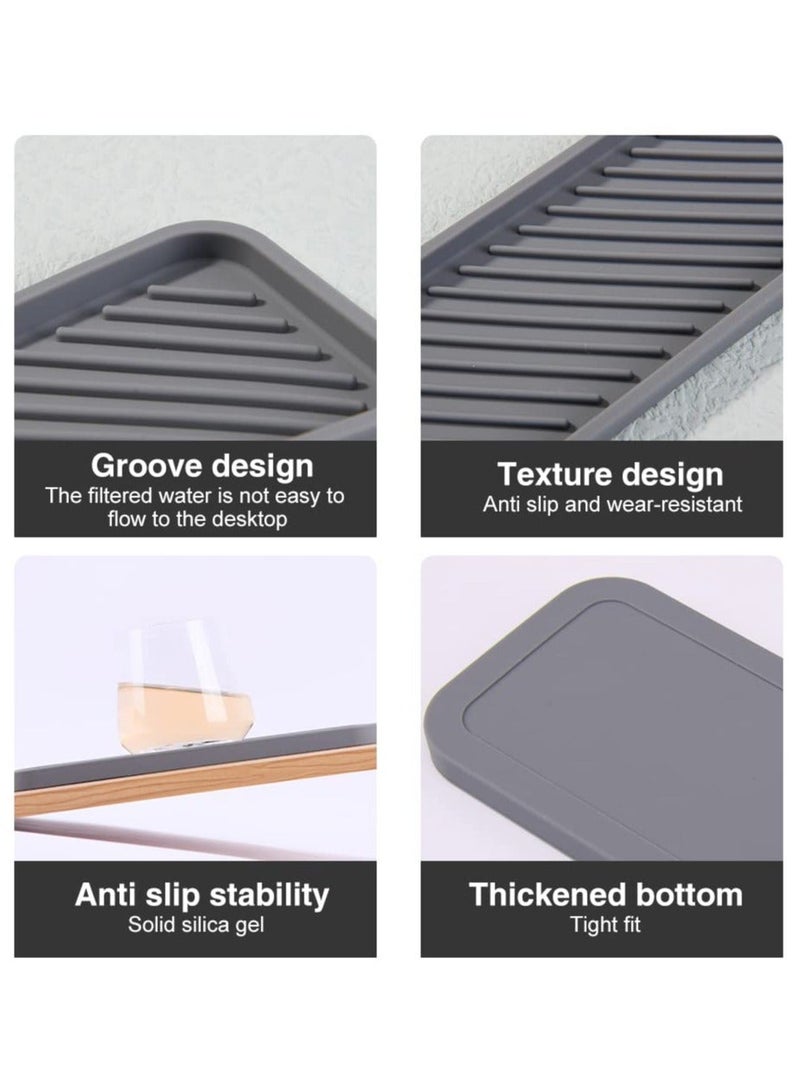 Groove design
The filtered water is not easy to flow to the desktop

Texture design
Anti slip and wear-resistant

Anti slip stability
Solid silica gel

Thickened bottom
Tight fit