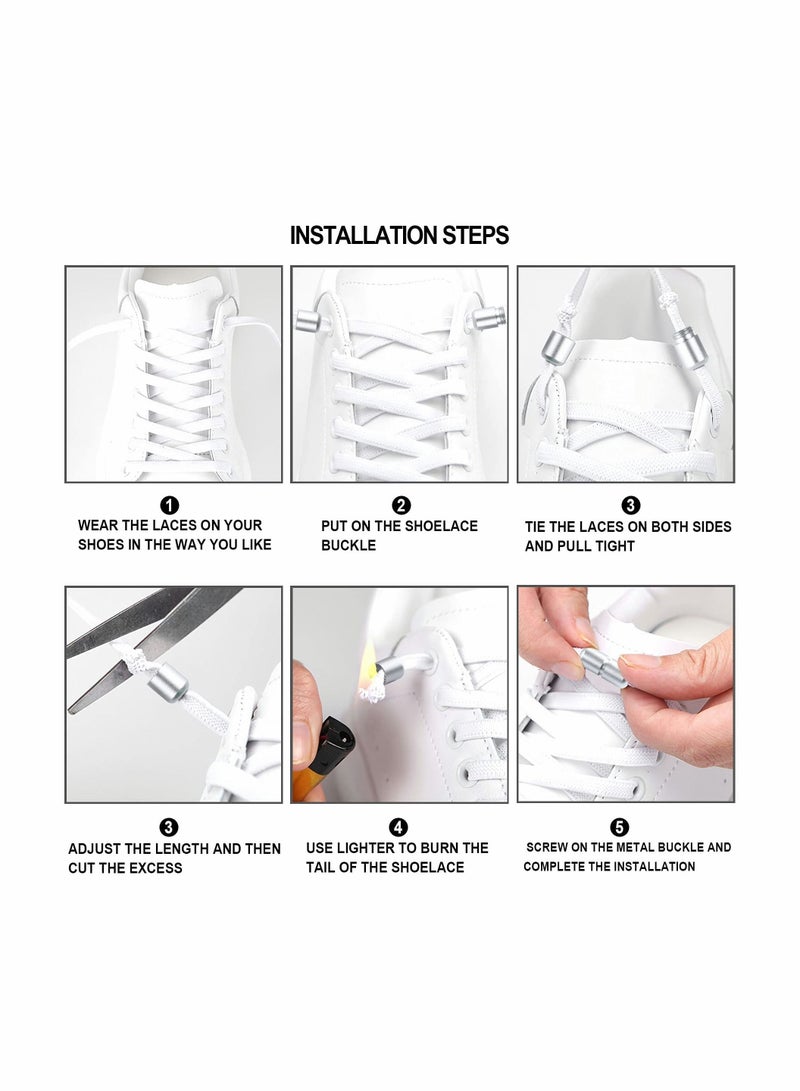 INSTALLATION STEPS

1
WEAR THE LACES ON YOUR SHOES IN THE WAY YOU LIKE

2
PUT ON THE SHOELACE BUCKLE

3
TIE THE LACES ON BOTH SIDES AND PULL TIGHT

3
ADJUST THE LENGTH AND THEN CUT THE EXCESS

4
USE LIGHTER TO BURN THE TAIL OF THE SHOELACE

5
SCREW ON THE METAL BUCKLE AND COMPLETE THE INSTALLATION