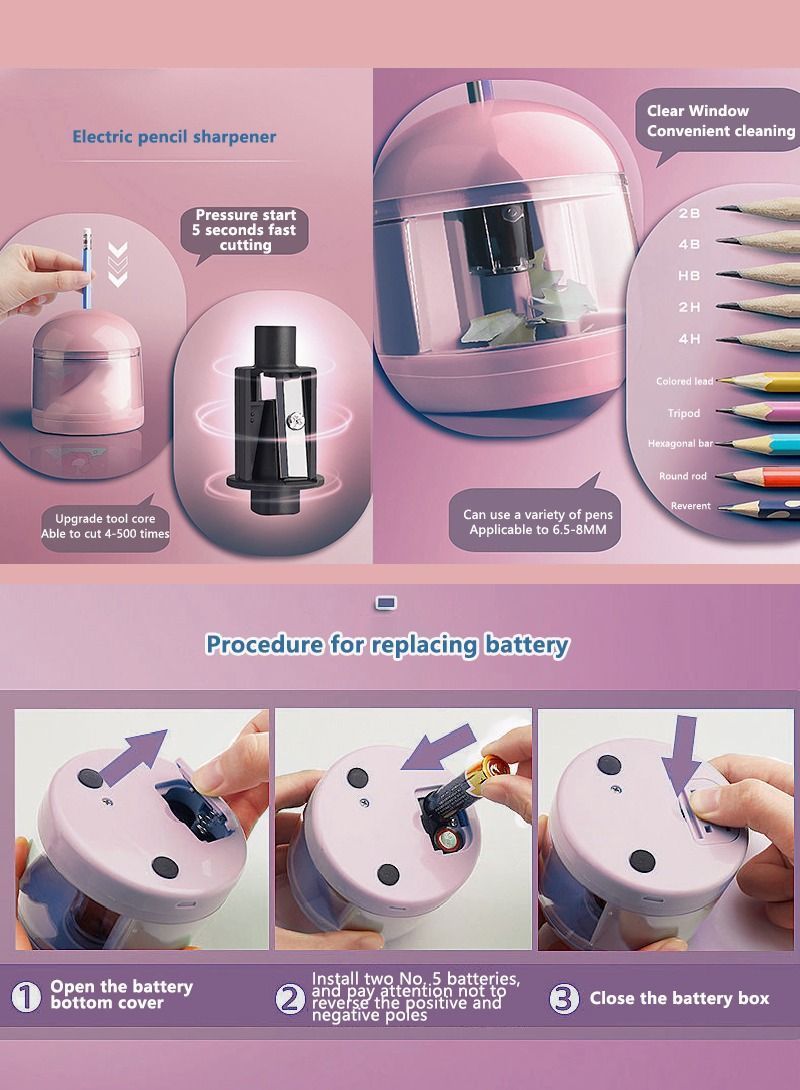 Electric pencil sharpener

Pressure start 5 seconds fast cutting

Upgrade tool core Able to cut 4-500 times

Clear Window Convenient cleaning

2B

4B

HB

2H

4H

Colored lead

Tripod

Hexagonal bar

Round rod

Reverent

Can use a variety of pens Applicable to 6.5-8MM

Procedure for replacing battery

1 Open the battery bottom cover

2 Install two No. 5 batteries, and pay attention not to reverse the positive and negative poles

3 Close the battery box