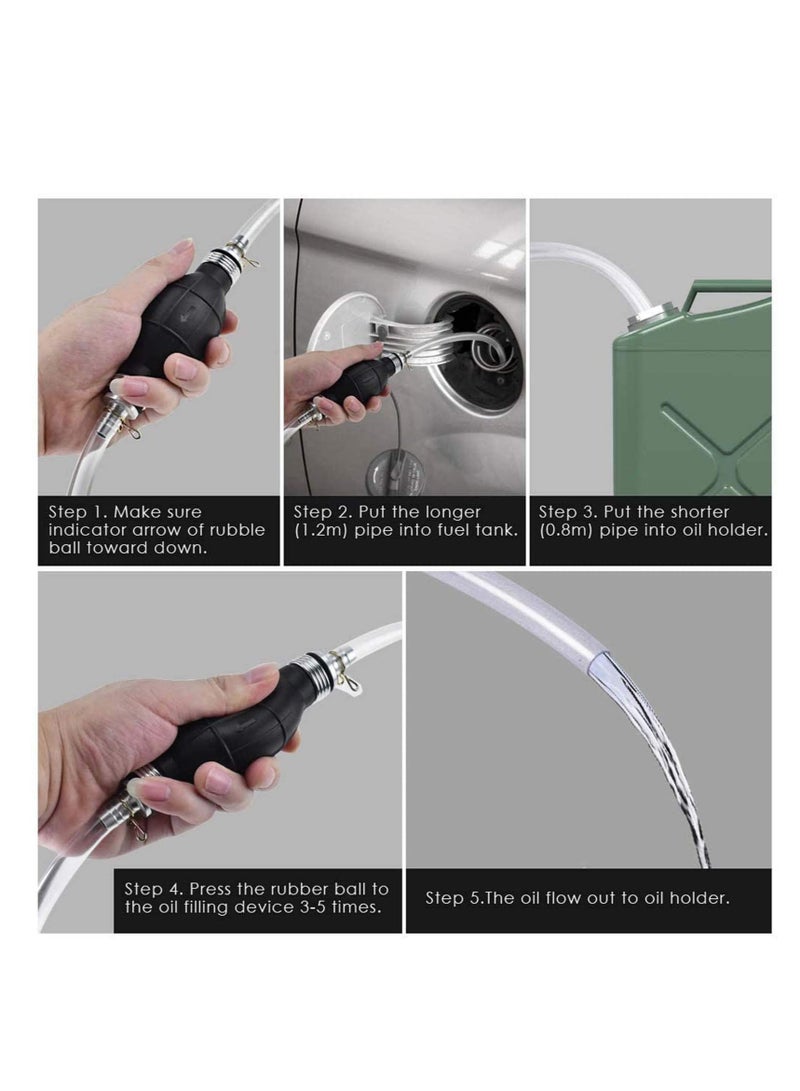 Step 1. Make sure indicator arrow of rubble ball toward down.

Step 2. Put the longer (1.2m) pipe into fuel tank.

Step 3. Put the shorter (0.8m) pipe into oil holder.

Step 4. Press the rubber ball to the oil filling device 3-5 times.

Step 5.The oil flow out to oil holder.