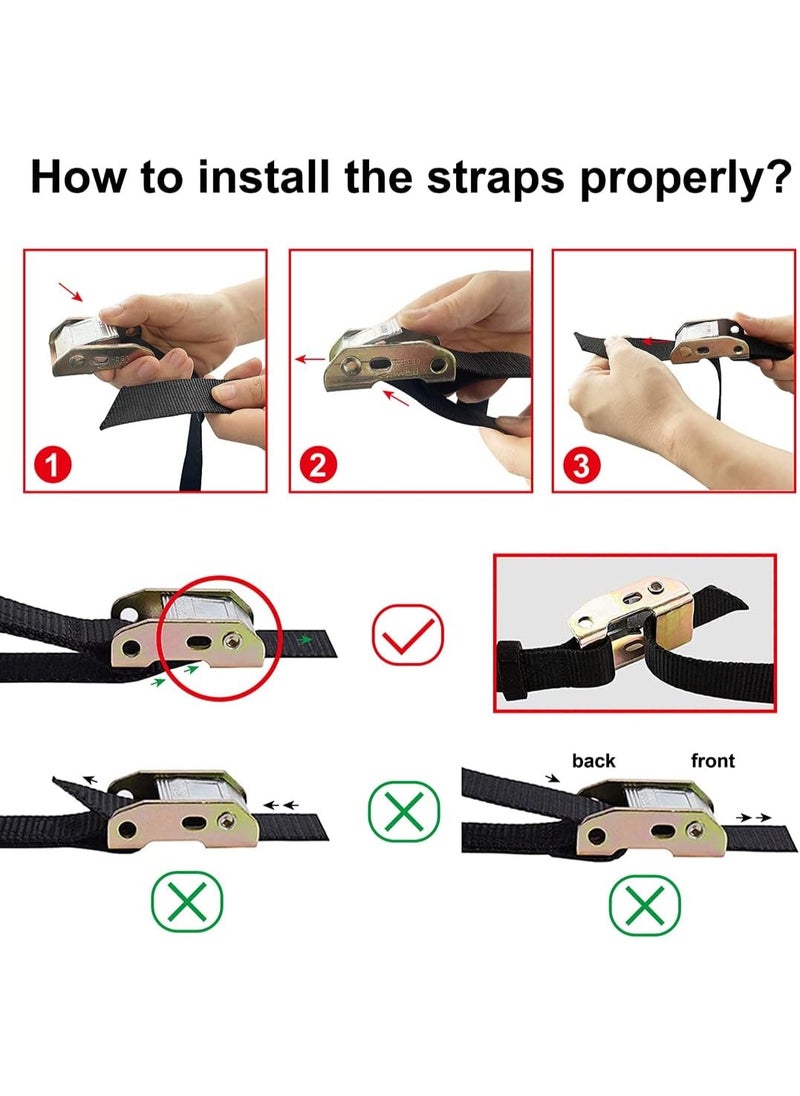 How to install the straps properly?

1

2

3

back

front