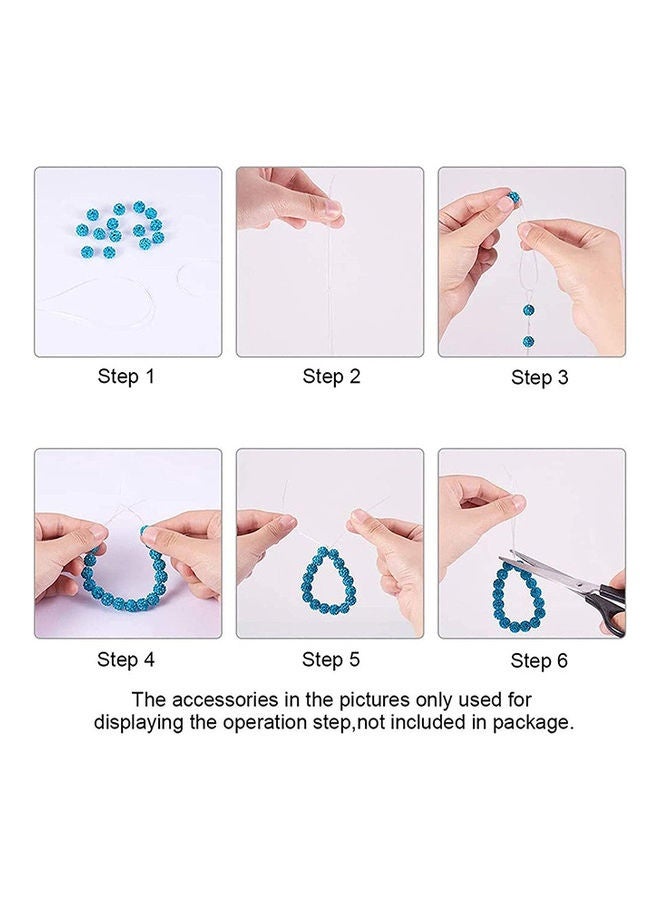 Step 1

Step 2

Step 3

Step 4

Step 5

Step 6

The accessories in the pictures only used for displaying the operation step,not included in package.