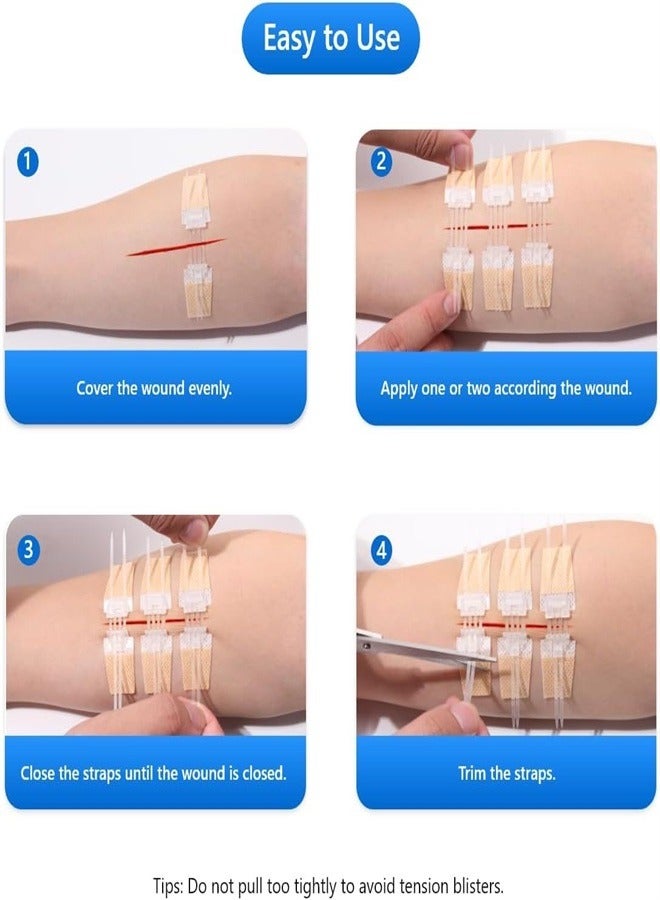 Easy to Use

1

Cover the wound evenly.

2

Apply one or two according the wound.

3

Close the straps until the wound is closed.

4

Trim the straps.

Tips: Do not pull too tightly to avoid tension blisters.