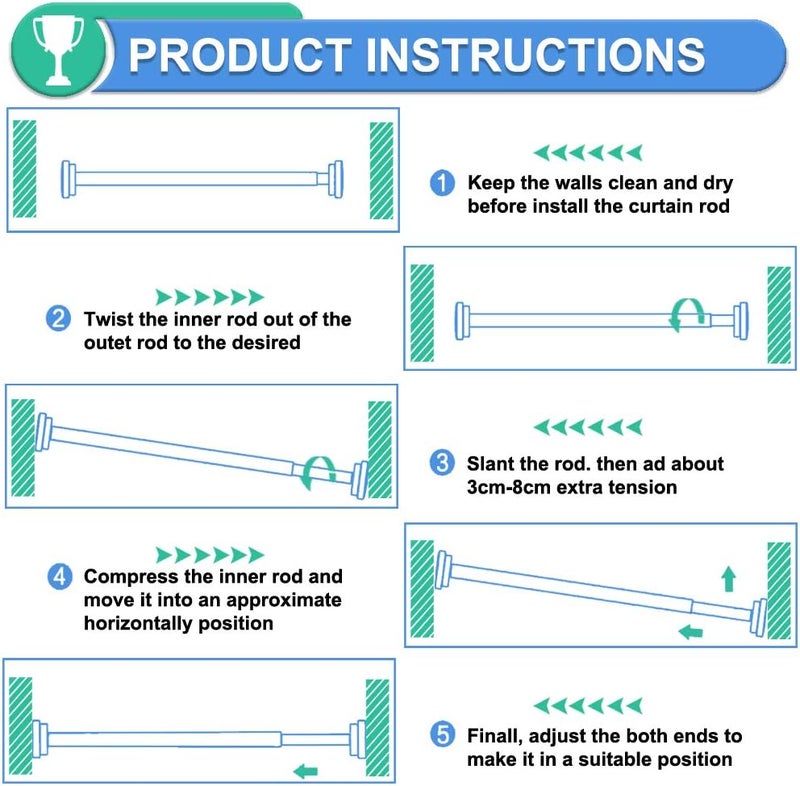 PRODUCT INSTRUCTIONS

1 Keep the walls clean and dry before install the curtain rod

2 Twist the inner rod out of the outet rod to the desired

3 Slant the rod. then ad about 3cm-8cm extra tension

4 Compress the inner rod and move it into an approximate horizontally position

5 Finall, adjust the both ends to make it in a suitable position