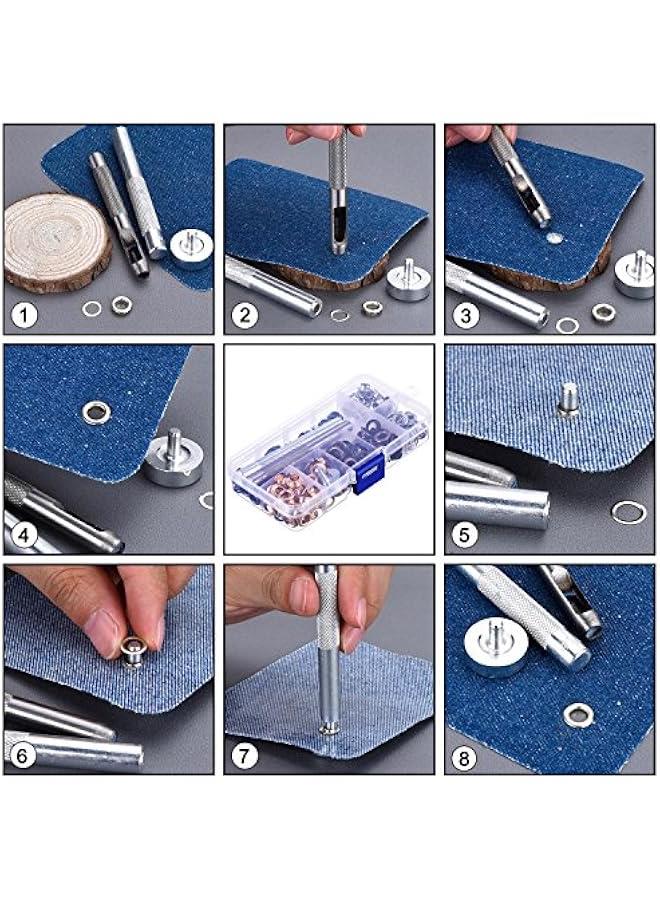 1
2
3
4
5
6
7
8