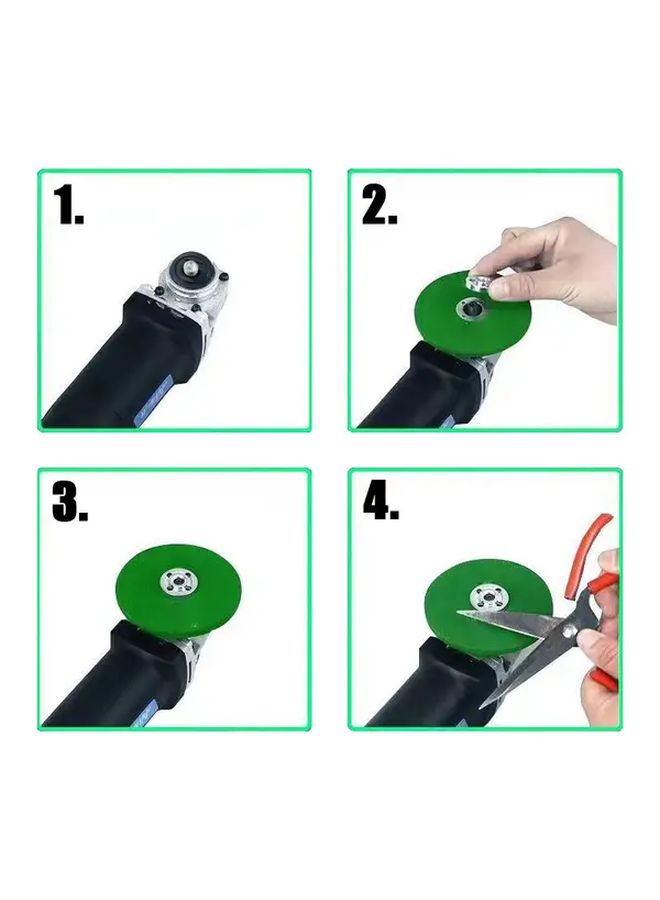 1.

2.

3.

4.