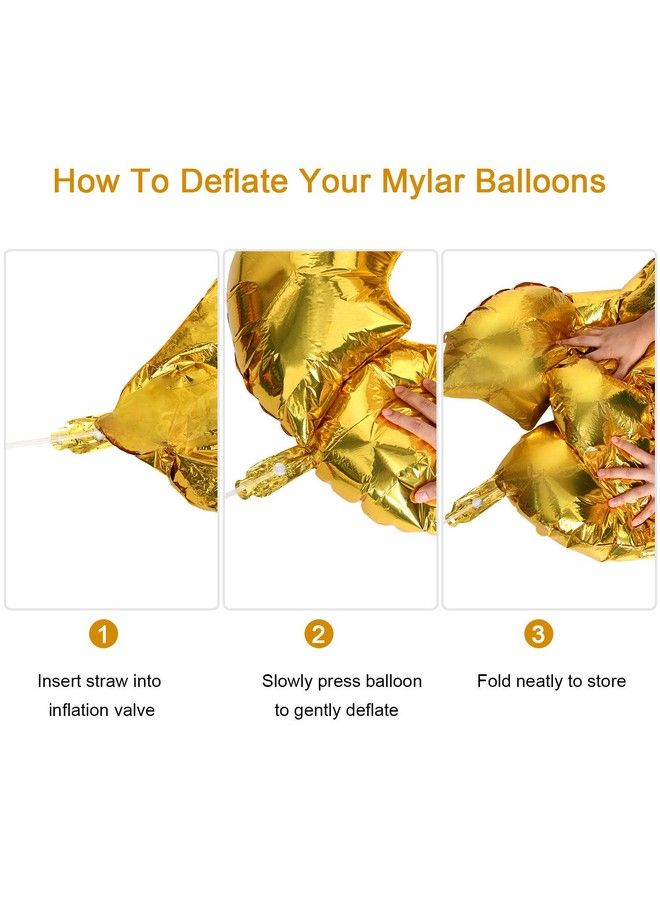 How To Deflate Your Mylar Balloons

1

Insert straw into inflation valve

2

Slowly press balloon to gently deflate

3

Fold neatly to store