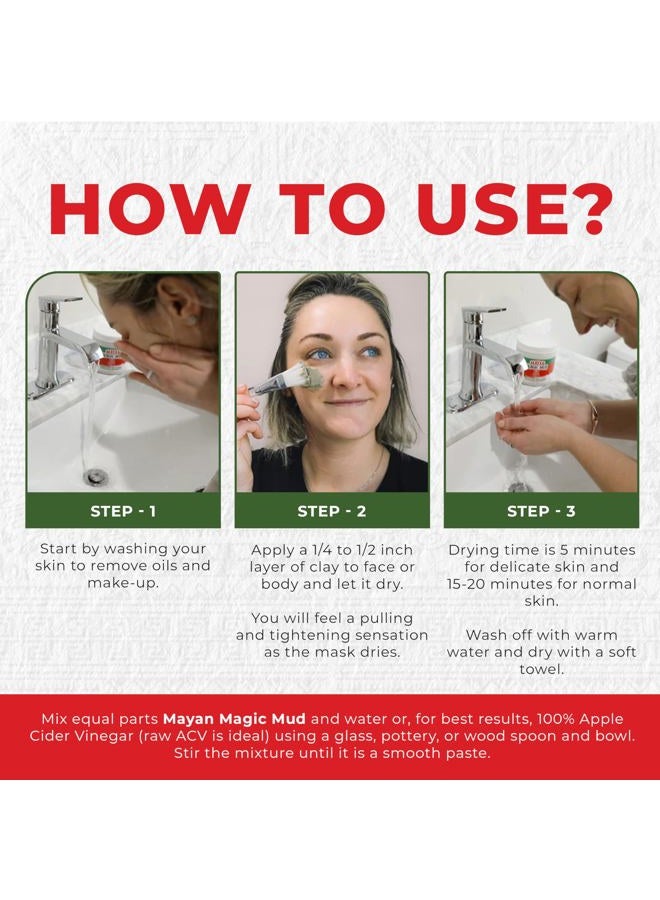 HOW TO USE?

STEP - 1

Start by washing your skin to remove oils and make-up.

STEP - 2

Apply a 1/4 to 1/2 inch layer of clay to face or body and let it dry.

You will feel a pulling and tightening sensation as the mask dries.

STEP - 3

Drying time is 5 minutes for delicate skin and 15-20 minutes for normal skin.

Wash off with warm water and dry with a soft towel.

Mix equal parts Mayan Magic Mud and water or, for best results, 100% Apple Cider Vinegar (raw ACV is ideal) using a glass, pottery, or wood spoon and bowl. Stir the mixture until it is a smooth paste.