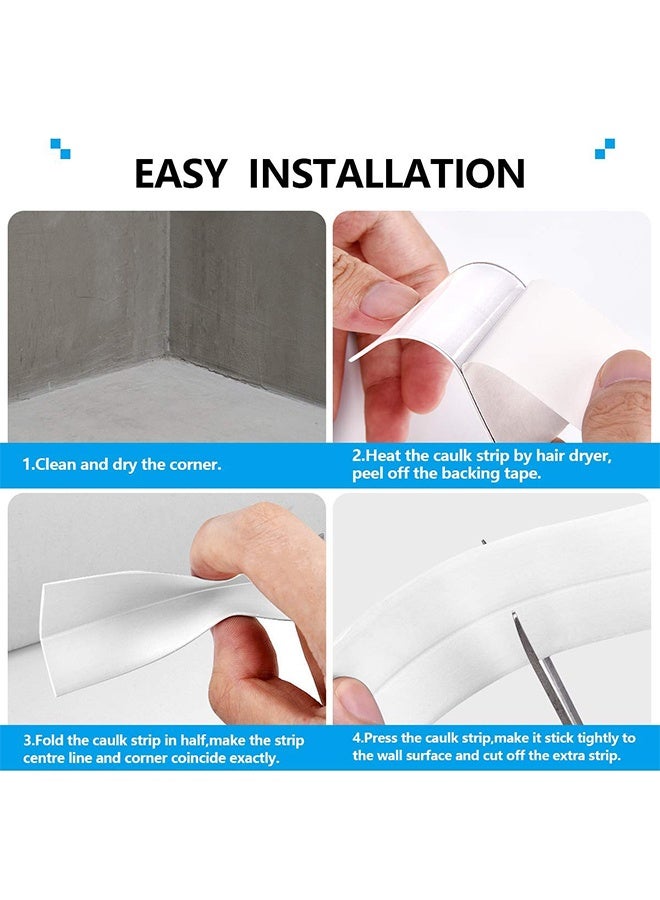 EASY INSTALLATION

1.Clean and dry the corner.

2.Heat the caulk strip by hair dryer, peel off the backing tape.

3.Fold the caulk strip in half,make the strip centre line and corner coincide exactly.

4.Press the caulk strip,make it stick tightly to the wall surface and cut off the extra strip.