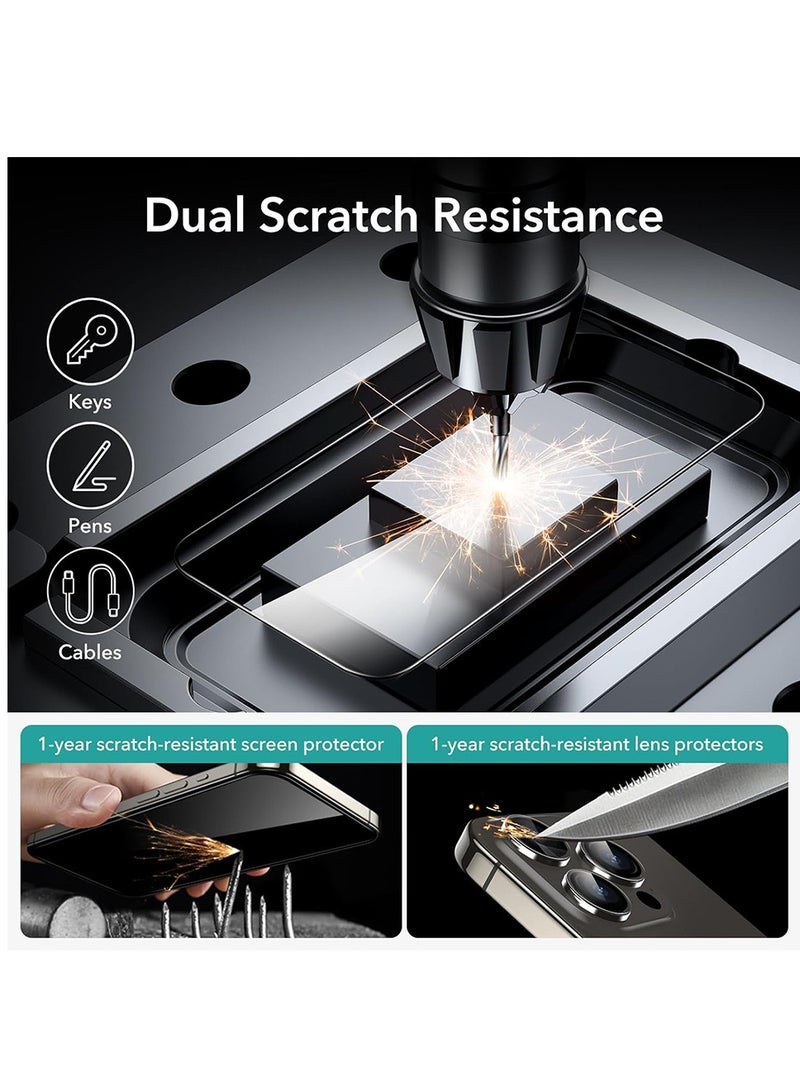 Dual Scratch Resistance

Keys

Pens

Cables

1-year scratch-resistant screen protector

1-year scratch-resistant lens protectors