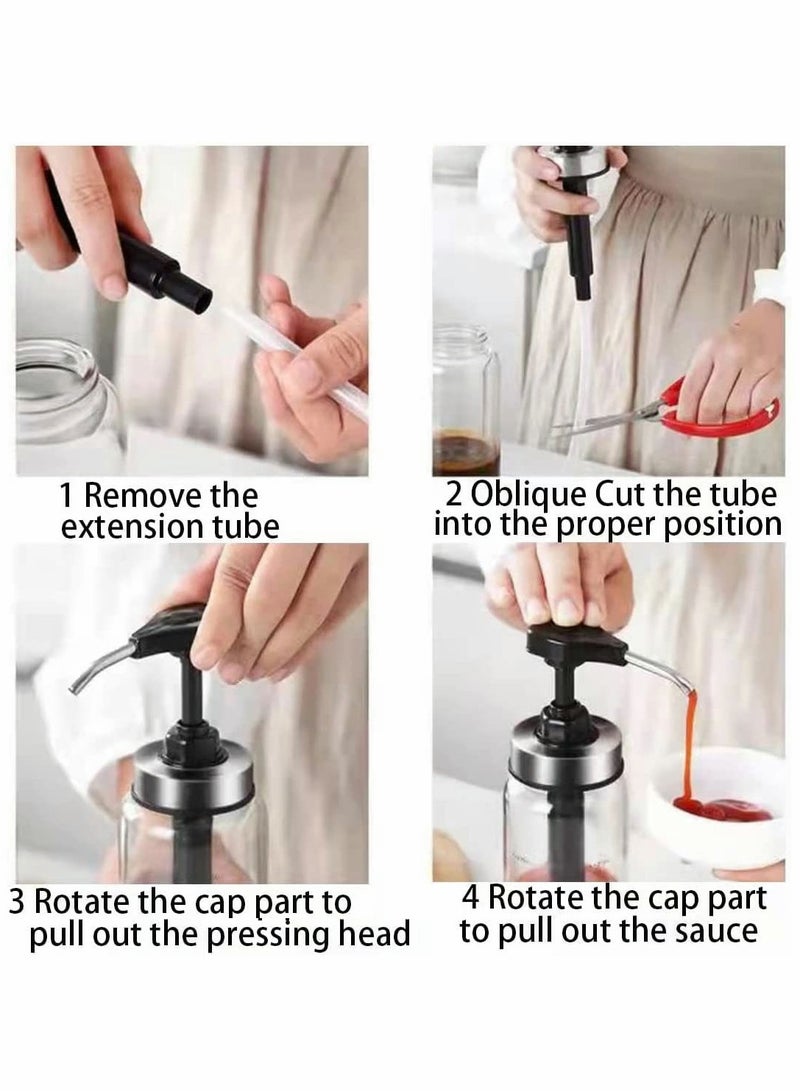 1 Remove the extension tube

2 Oblique Cut the tube into the proper position

3 Rotate the cap part to pull out the pressing head

4 Rotate the cap part to pull out the sauce