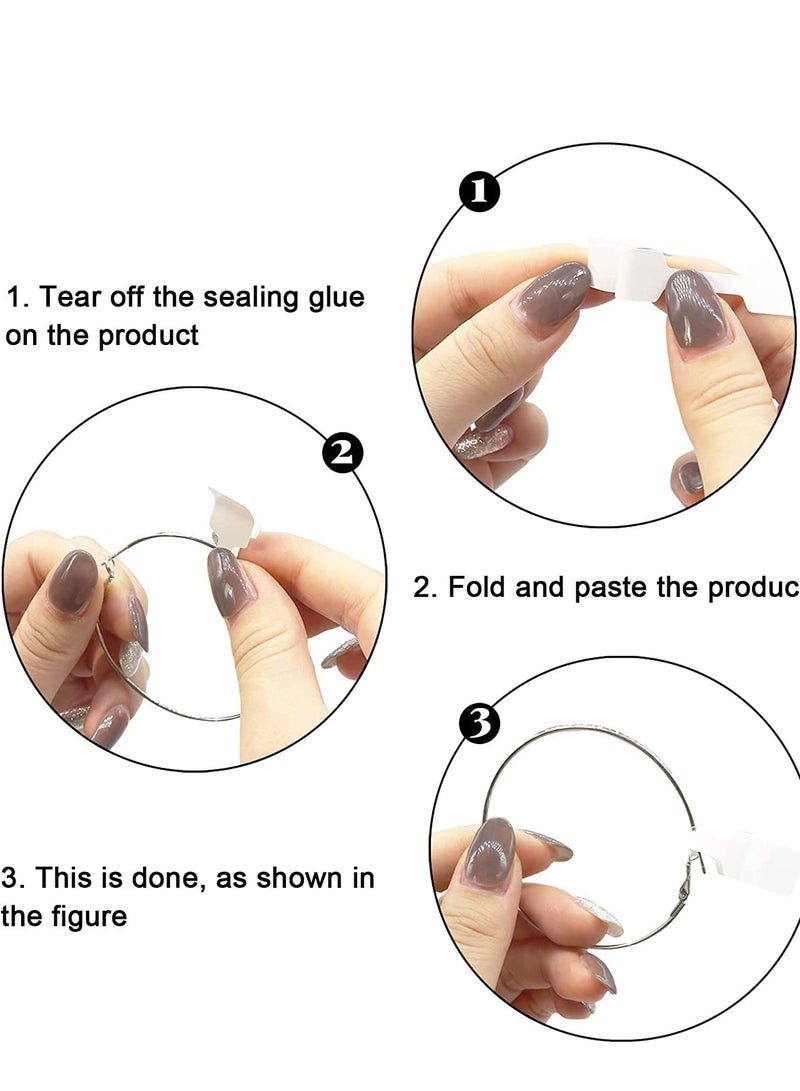 1

1. Tear off the sealing glue on the product

2

2. Fold and paste the produc

3

3. This is done, as shown in the figure