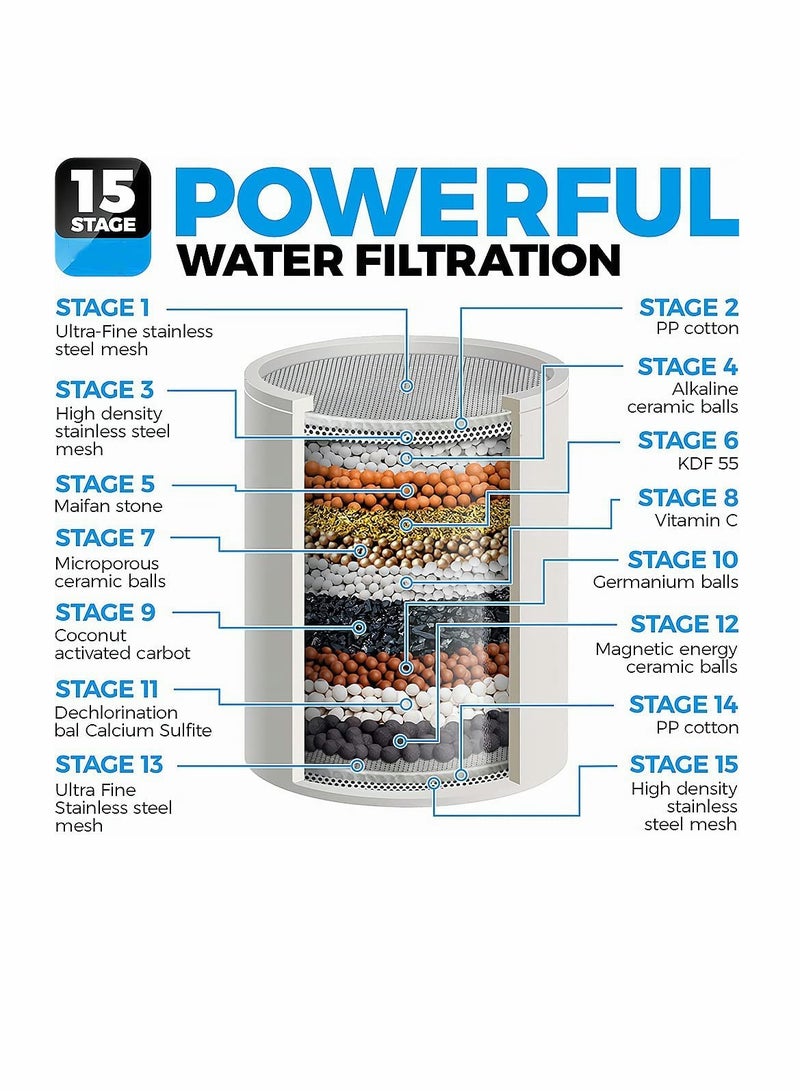 15 STAGE

POWERFUL WATER FILTRATION

STAGE 1
Ultra-Fine stainless steel mesh

STAGE 3
High density stainless steel mesh

STAGE 5
Maifan stone

STAGE 7
Microporous ceramic balls

STAGE 9
Coconut activated carbot

STAGE 11
Dechlorination bal Calcium Sulfite

STAGE 13
Ultra Fine Stainless steel mesh

STAGE 2
PP cotton

STAGE 4
Alkaline ceramic balls

STAGE 6
KDF 55

STAGE 8
Vitamin C

STAGE 10
Germanium balls

STAGE 12
Magnetic energy ceramic balls

STAGE 14
PP cotton

STAGE 15
High density stainless steel mesh