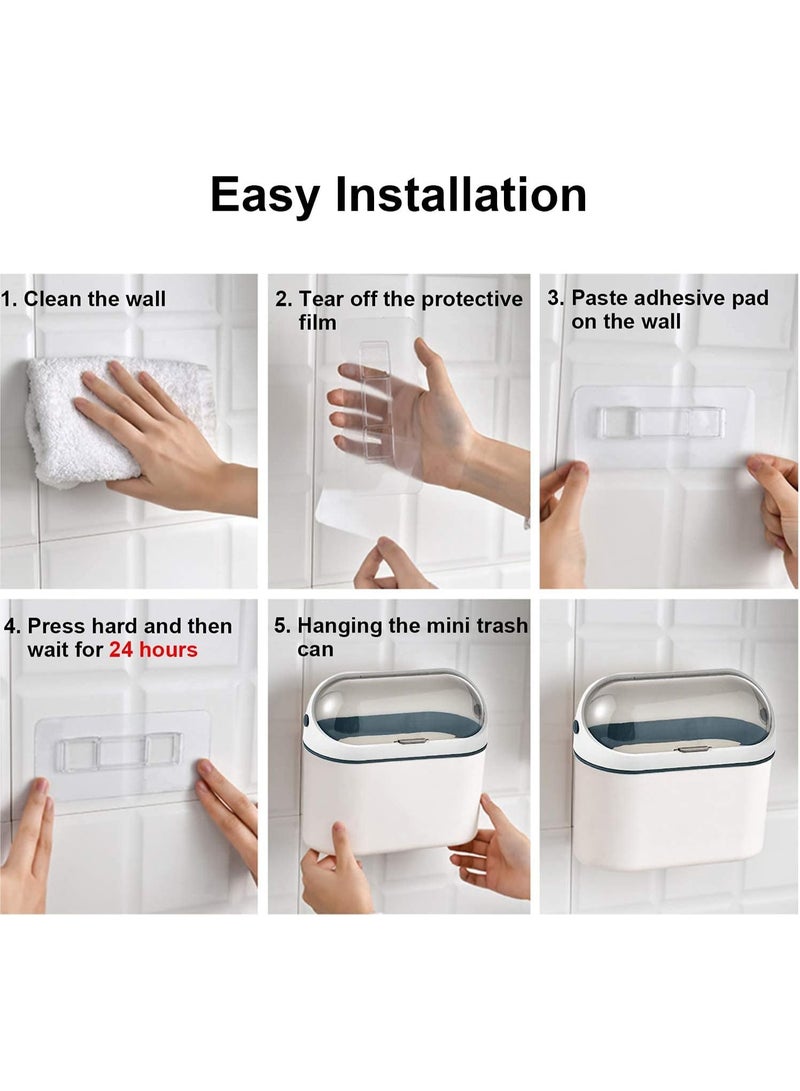 Easy Installation

1. Clean the wall

2. Tear off the protective film

3. Paste adhesive pad on the wall

4. Press hard and then wait for 24 hours

5. Hanging the mini trash can