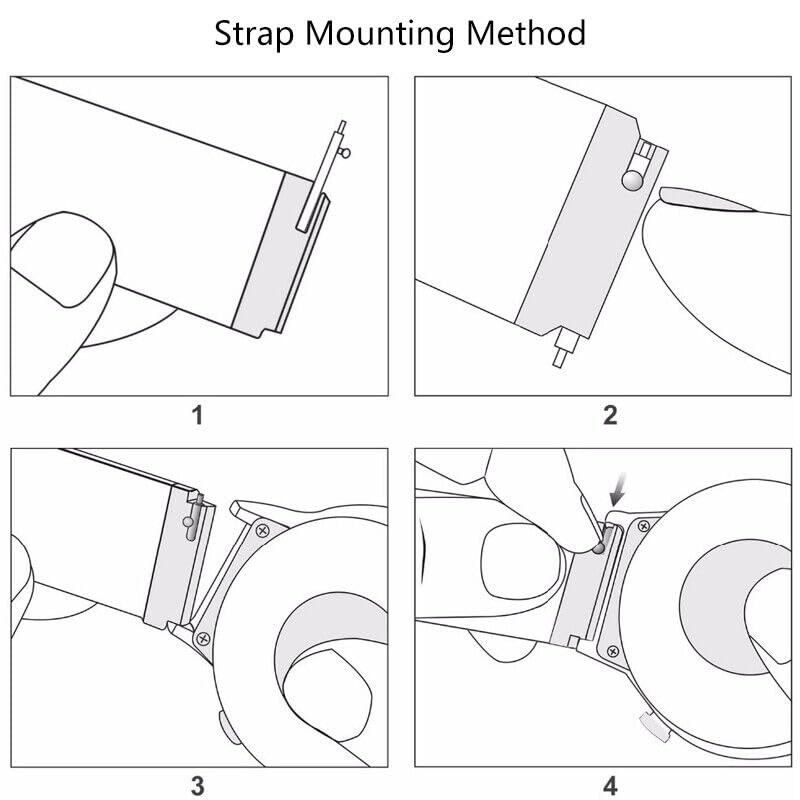 Strap Mounting Method

1

2

3

4